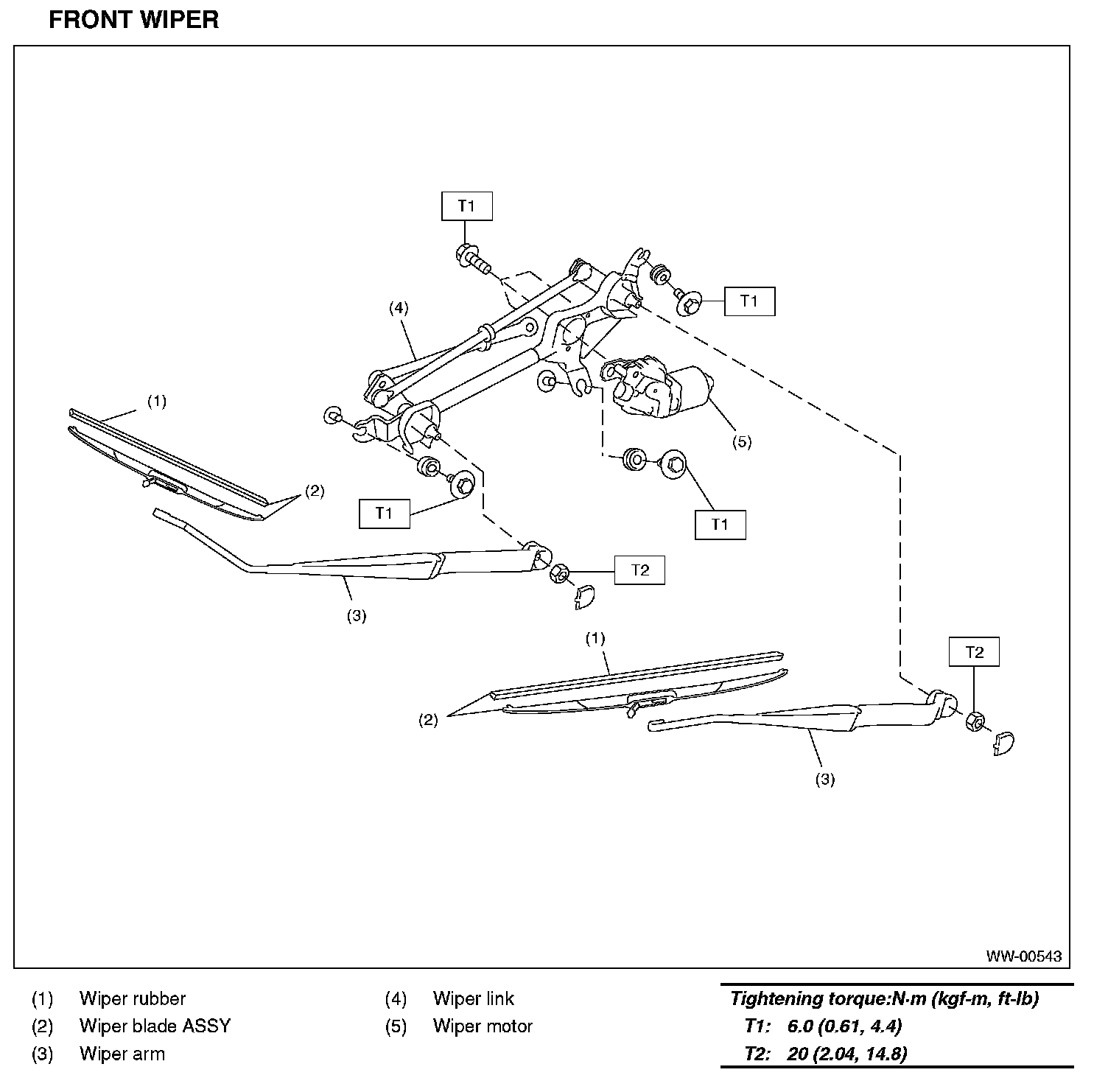 FRONT WIPER

T1

T1

(4)

(1)

(5)

(2)

T1

T1

T2

(3)

(1)

T2

(2)

(3)

WW-00543

(1) Wiper rubber
(2) Wiper blade ASSY
(3) Wiper arm

(4) Wiper link
(5) Wiper motor

Tightening torque:N·m (kgf-m, ft-lb)
T1: 6.0 (0.61, 4.4)
T2: 20 (2.04, 14.8)