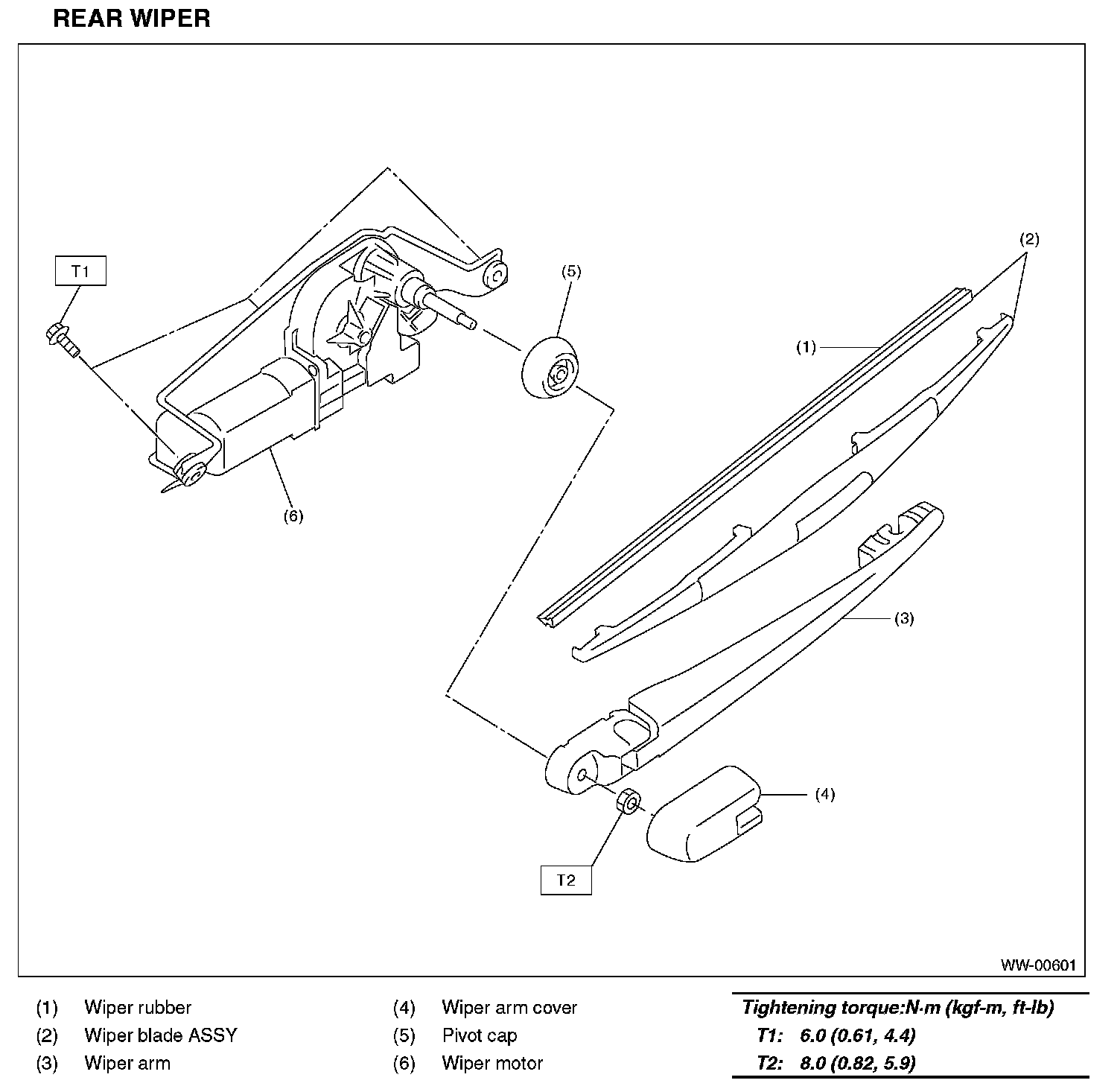 REAR WIPER

T1

(5)

(2)

(1)

(6)

(3)

(4)

T2

WW-00601

(1) Wiper rubber
(2) Wiper blade ASSY
(3) Wiper arm

(4) Wiper arm cover
(5) Pivot cap
(6) Wiper motor

Tightening torque:N·m (kgf-m, ft-lb)
T1: 6.0 (0.61, 4.4)
T2: 8.0 (0.82, 5.9)