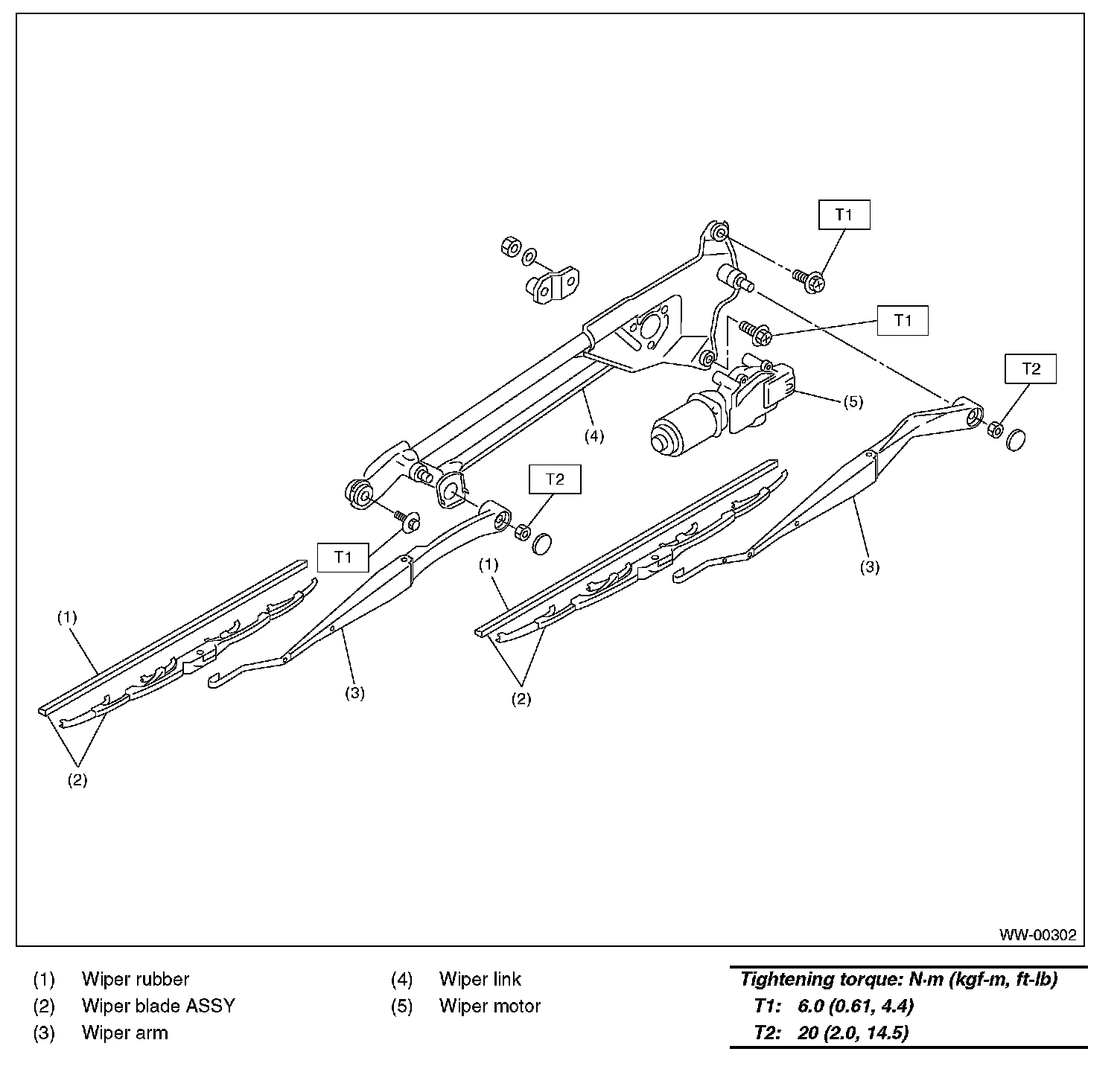 T1
T1
T2
(5)
(4)
T2
T1
(1)
(3)
(1)
(3)
(2)
(2)

WW-00302

(1) Wiper rubber
(2) Wiper blade ASSY
(3) Wiper arm

(4) Wiper link
(5) Wiper motor

Tightening torque: N·m (kgf-m, ft-lb)
T1: 6.0 (0.61, 4.4)
T2: 20 (2.0, 14.5)