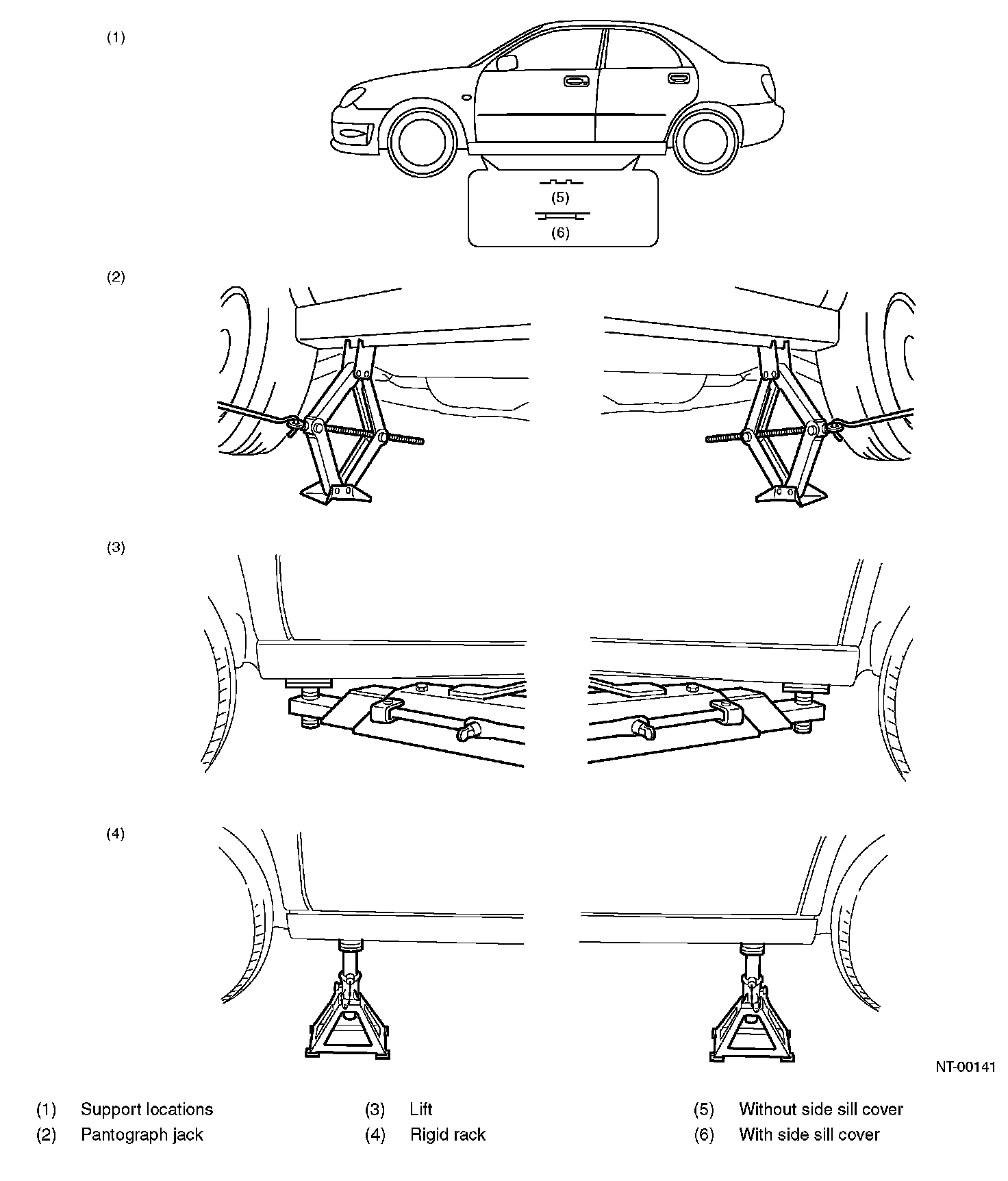 (1)

(5)

(6)

(2)

(3)

(4)

NT-00141

(1) Support locations
(2) Pantograph jack

(3) Lift
(4) Rigid rack

(5) Without side sill cover
(6) With side sill cover