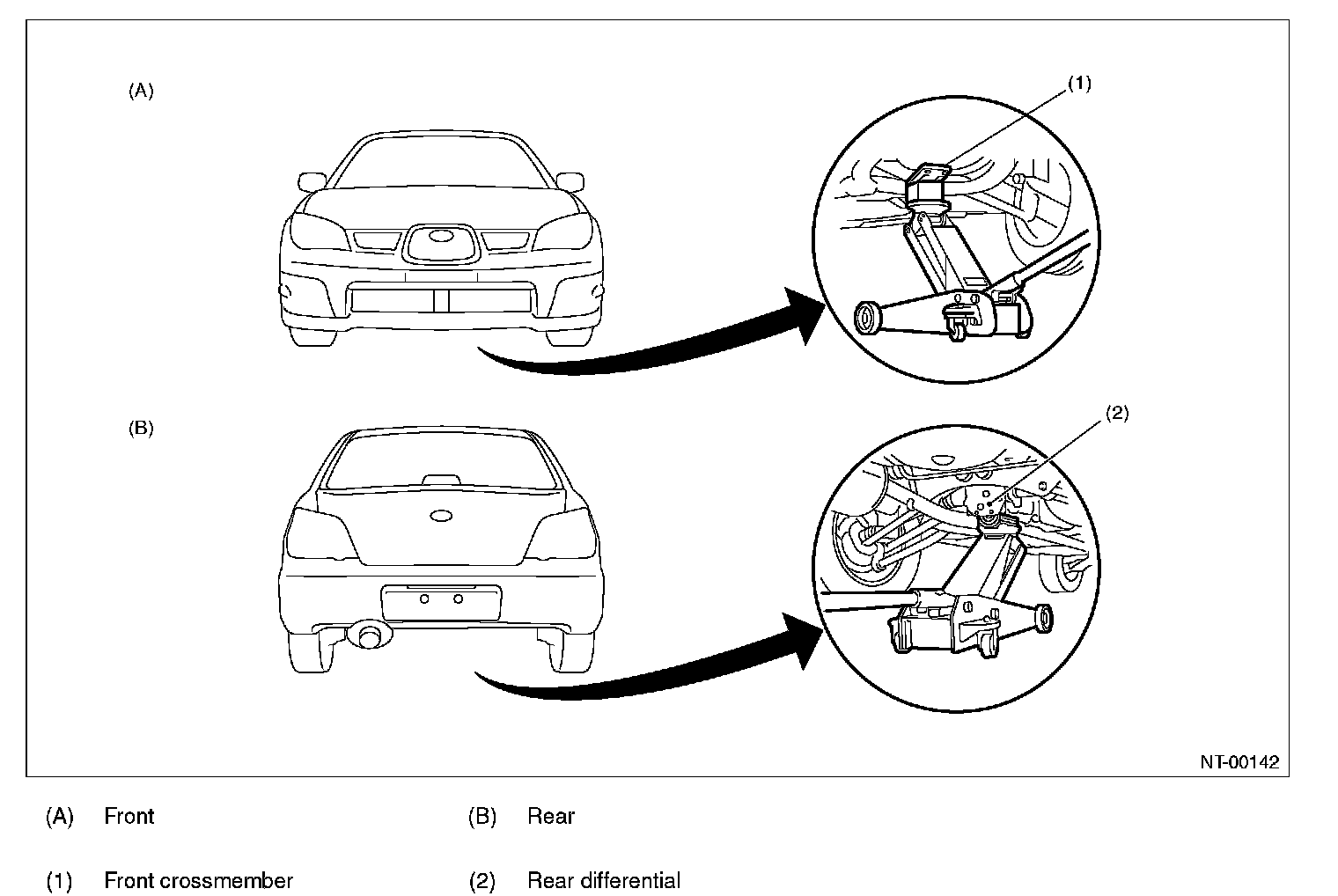 (A)

(1)

(B)

(2)

NT-00142

(A) Front (B) Rear

(1) Front crossmember (2) Rear differential