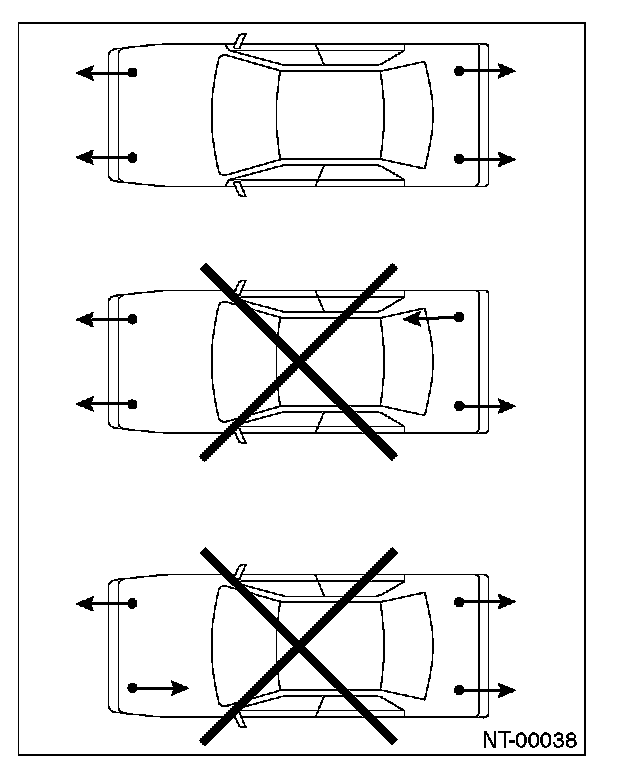 NT-00038