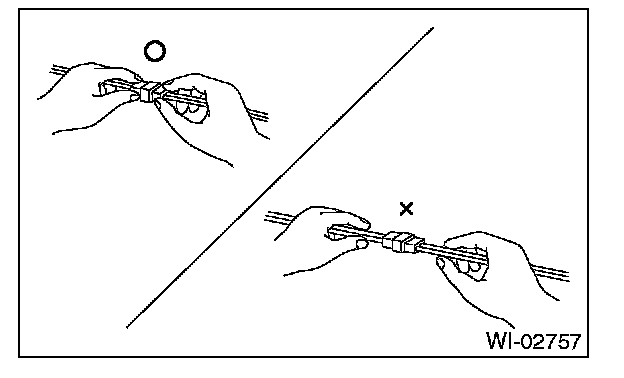 ○

×

WI-02757