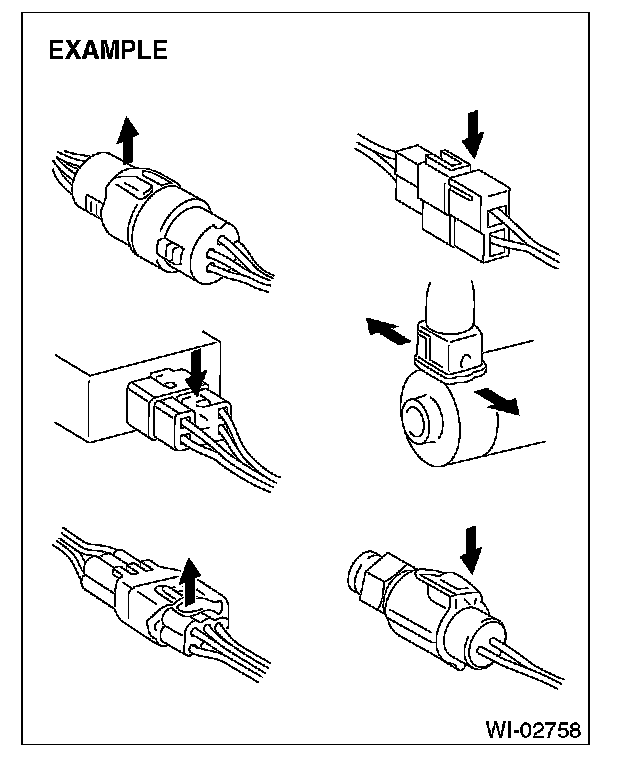 EXAMPLE

WI-02758