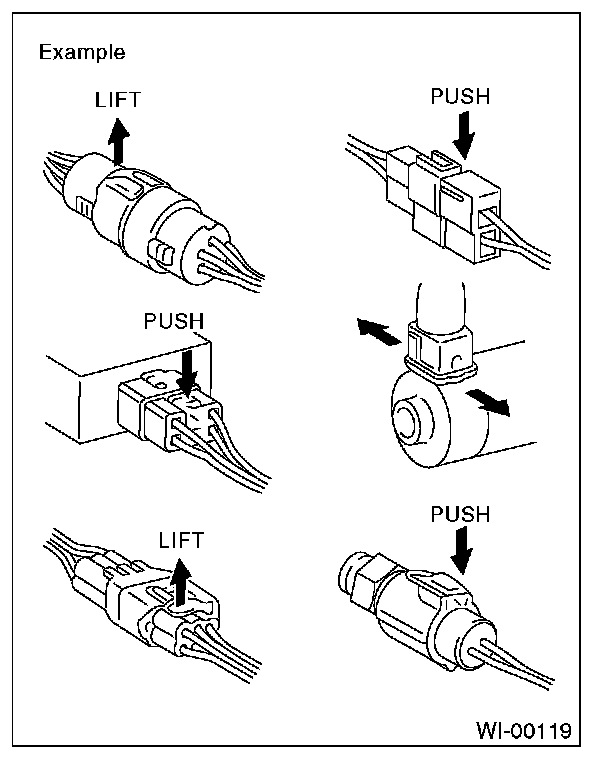 Example

LIFT

PUSH

PUSH

LIFT

PUSH

WI-00119