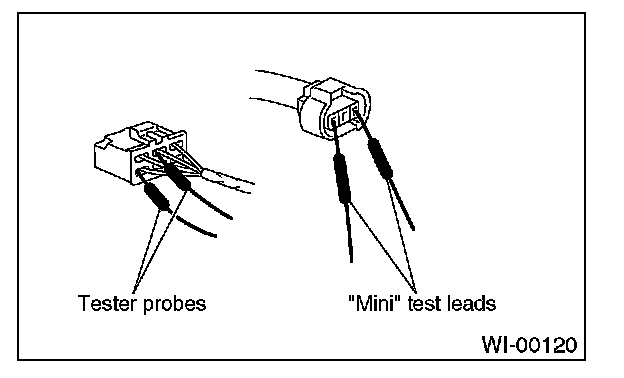 Tester probes

"Mini" test leads

WI-00120