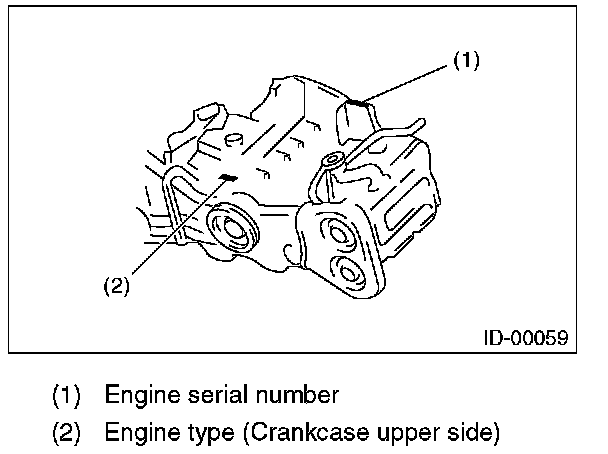 (1)

(2)

ID-00059

(1) Engine serial number

(2) Engine type (Crankcase upper side)