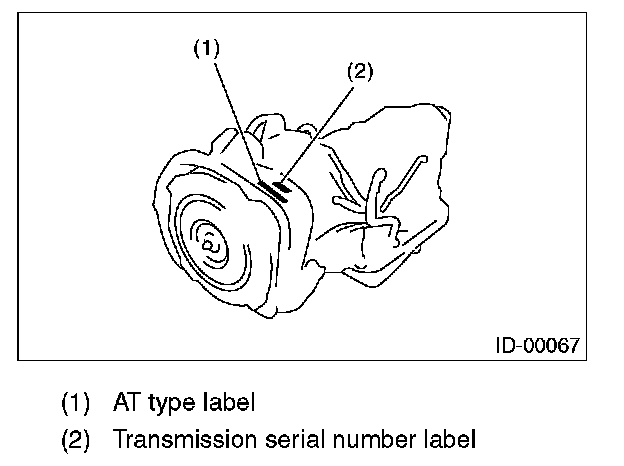 (1)

(2)

ID-00067

(1) AT type label

(2) Transmission serial number label