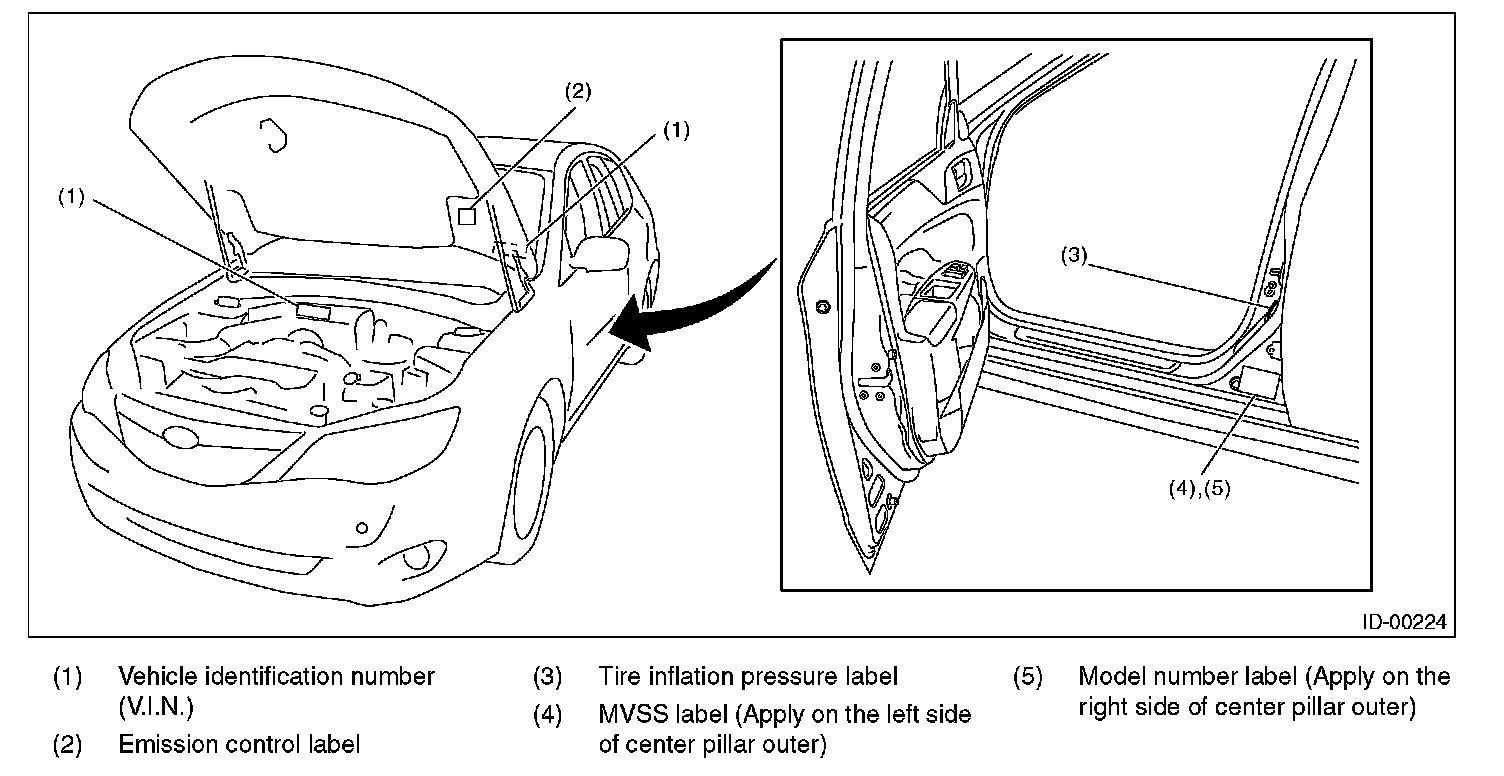 (2)

(1)

(1)

(3)

(4),(5)

ID-00224

(1) Vehicle identification number (V.I.N.)

(2) Emission control label

(3) Tire inflation pressure label

(4) MVSS label (Apply on the left side of center pillar outer)

(5) Model number label (Apply on the right side of center pillar outer)