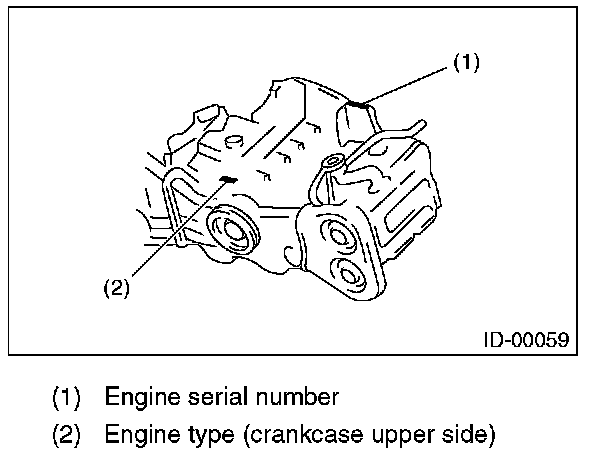 (1)

(2)

ID-00059

(1) Engine serial number

(2) Engine type (crankcase upper side)