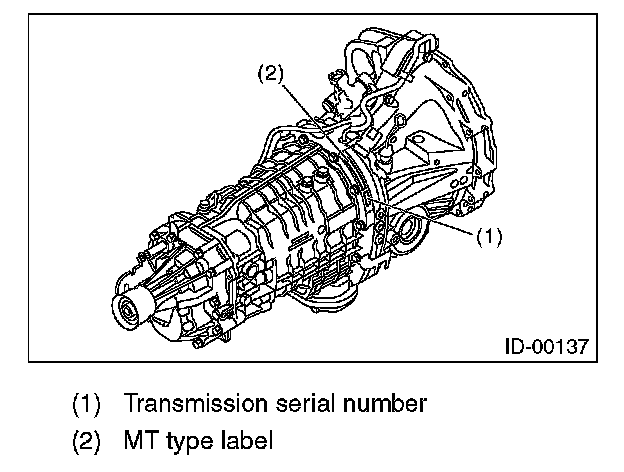 (2)
(1)
ID-00137

(1) Transmission serial number
(2) MT type label