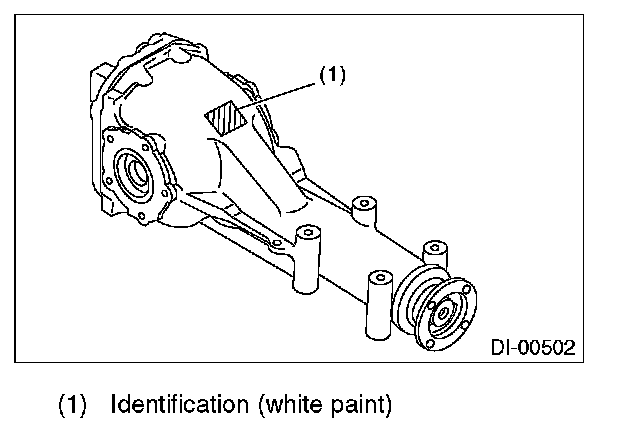 (1)

DI-00502

(1) Identification (white paint)