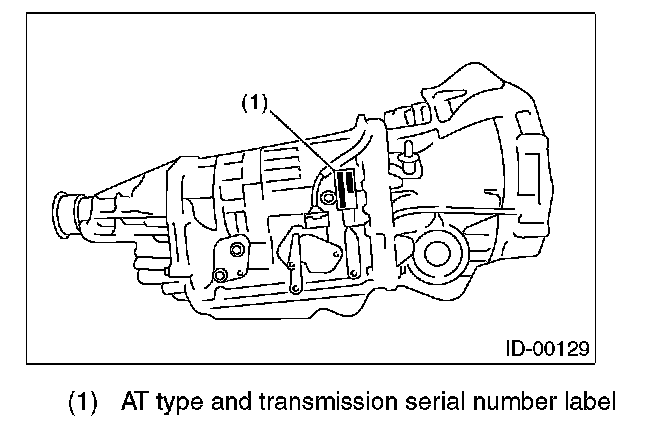 (1)

ID-00129

(1) AT type and transmission serial number label