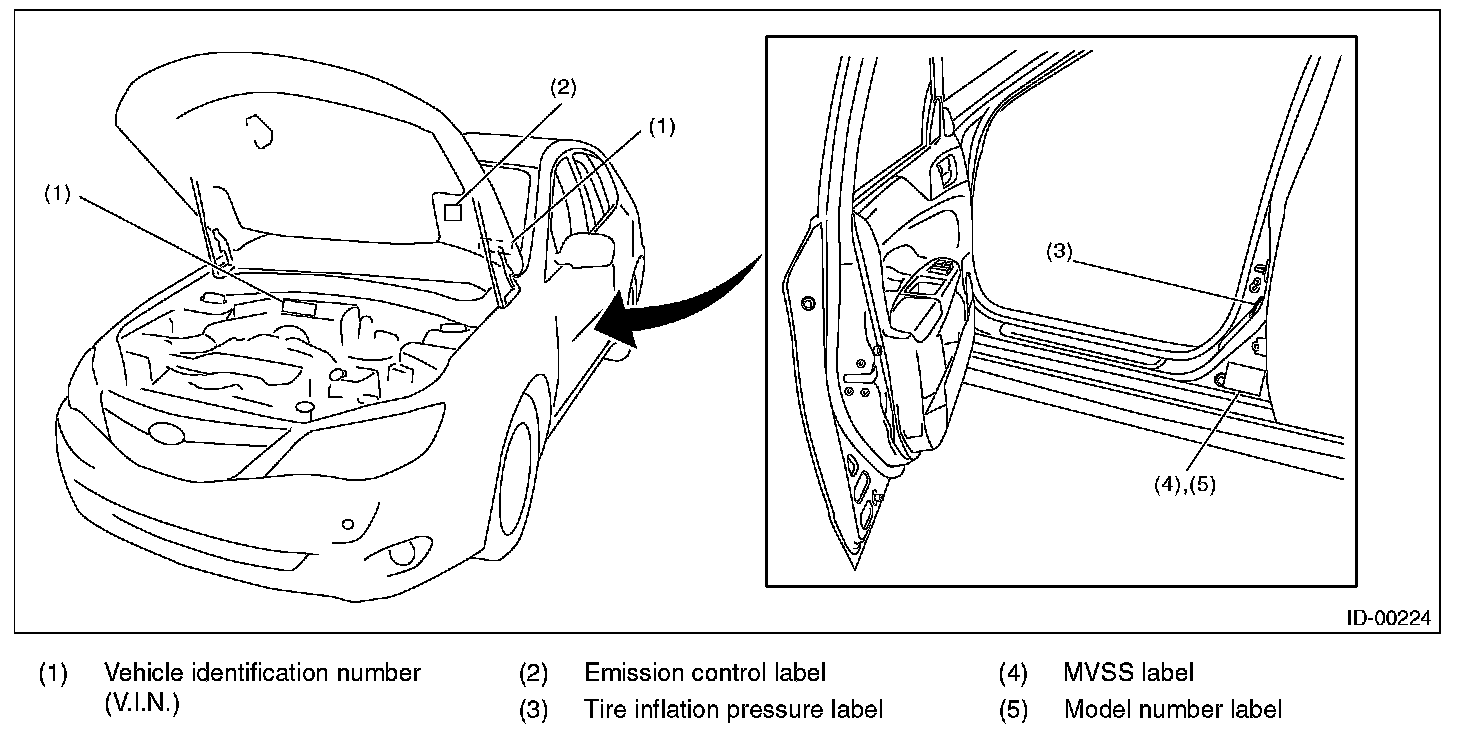 (2)

(1)

(1)

(3)

(4),(5)

ID-00224

(1) Vehicle identification number (V.I.N.)

(2) Emission control label

(3) Tire inflation pressure label

(4) MVSS label

(5) Model number label