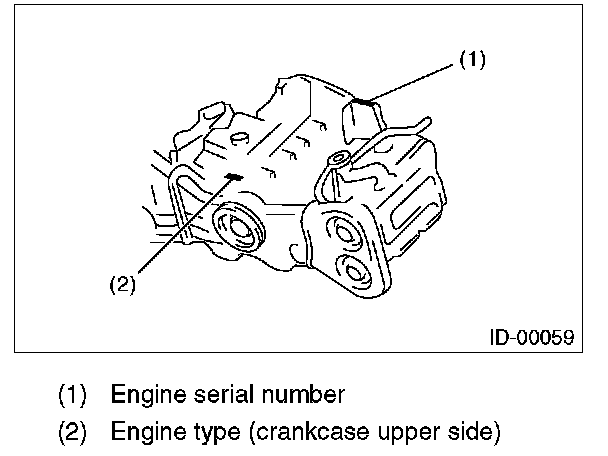 (1)

(2)

ID-00059

(1) Engine serial number

(2) Engine type (crankcase upper side)