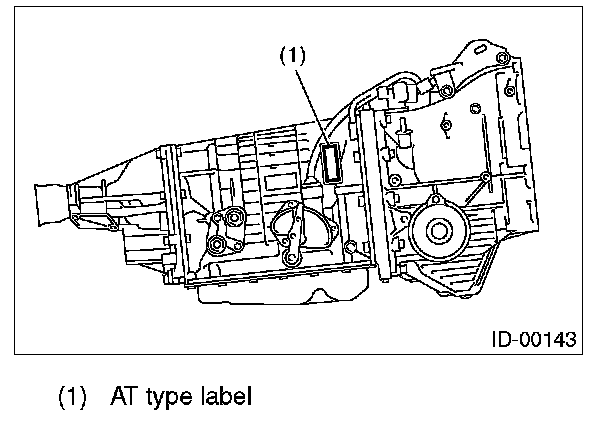 (1)

ID-00143

(1) AT type label