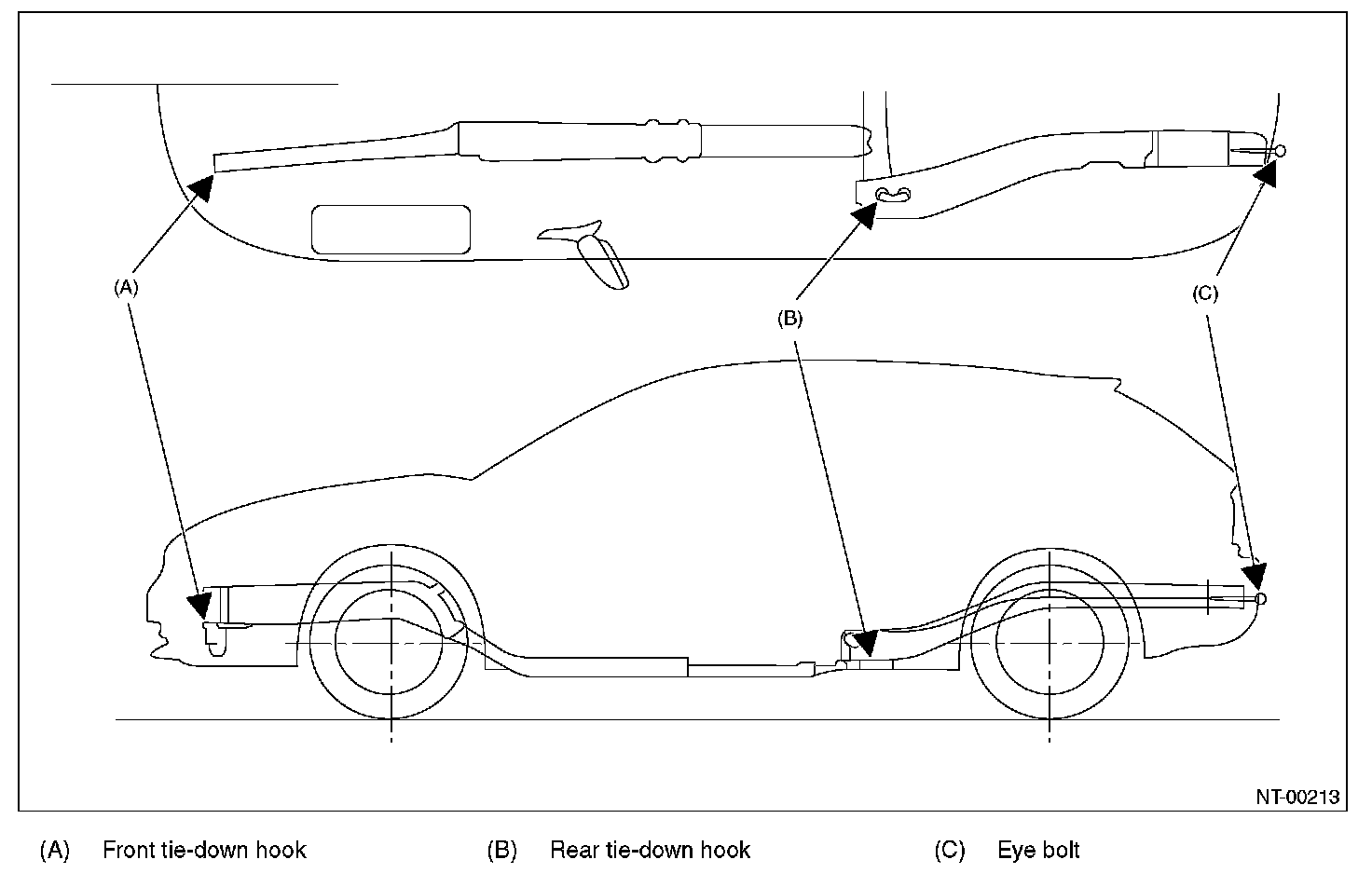 (A)
(B)
(C)
NT-00213

(A) Front tie-down hook
(B) Rear tie-down hook
(C) Eye bolt