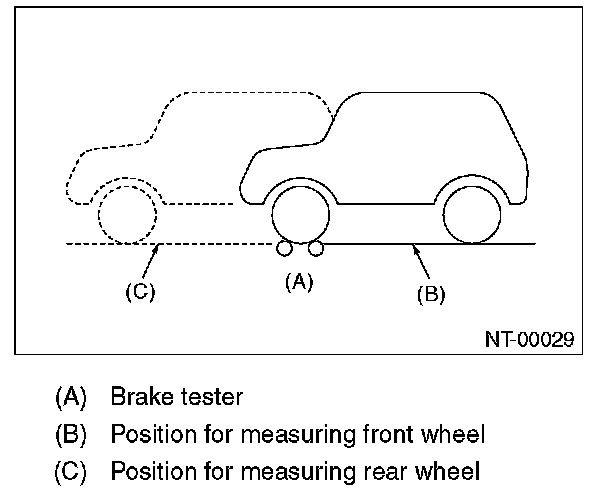 (C)

(A)

(B)

NT-00029

(A) Brake tester

(B) Position for measuring front wheel

(C) Position for measuring rear wheel