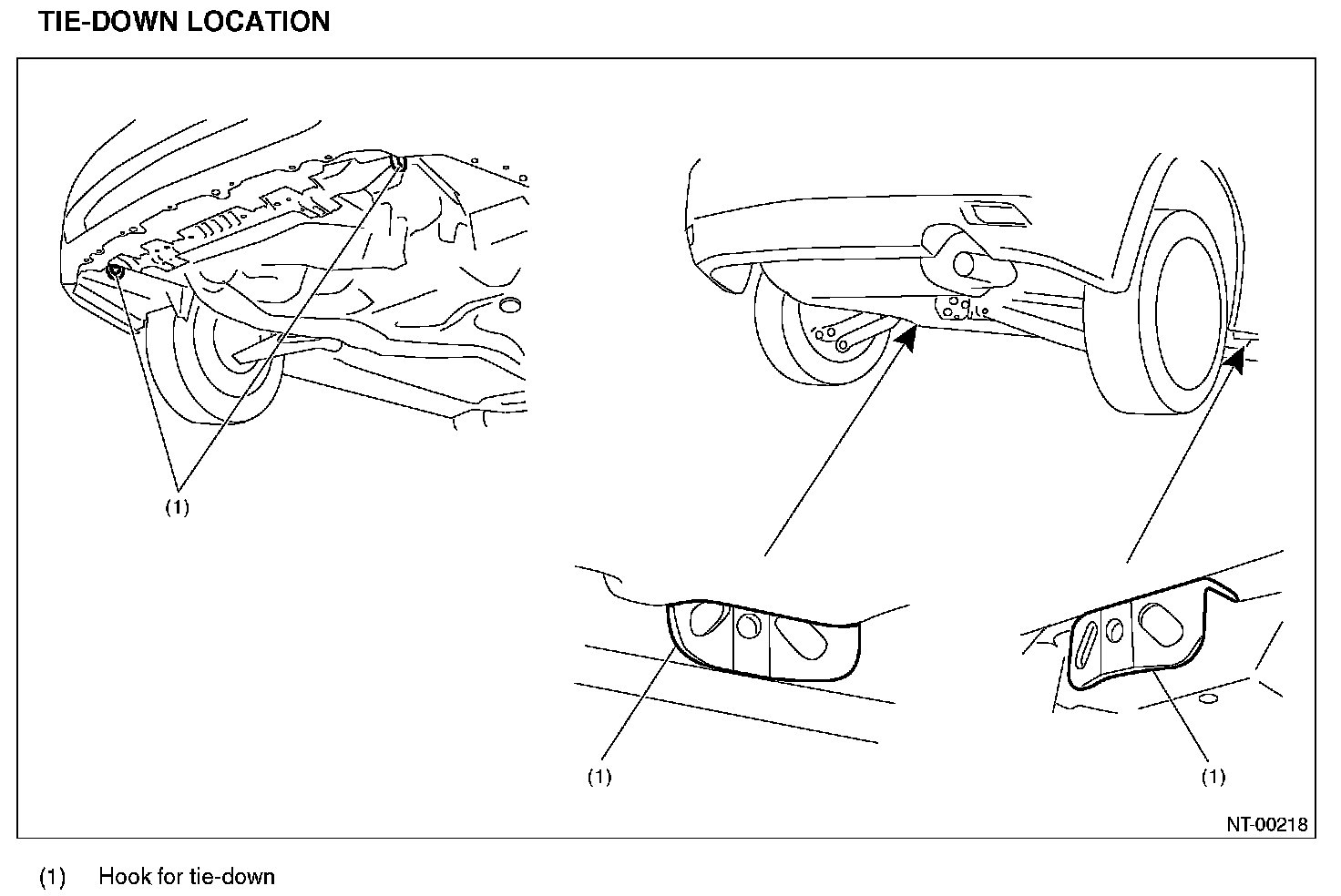 TIE-DOWN LOCATION

(1)

(1)

(1)

NT-00218

(1) Hook for tie-down