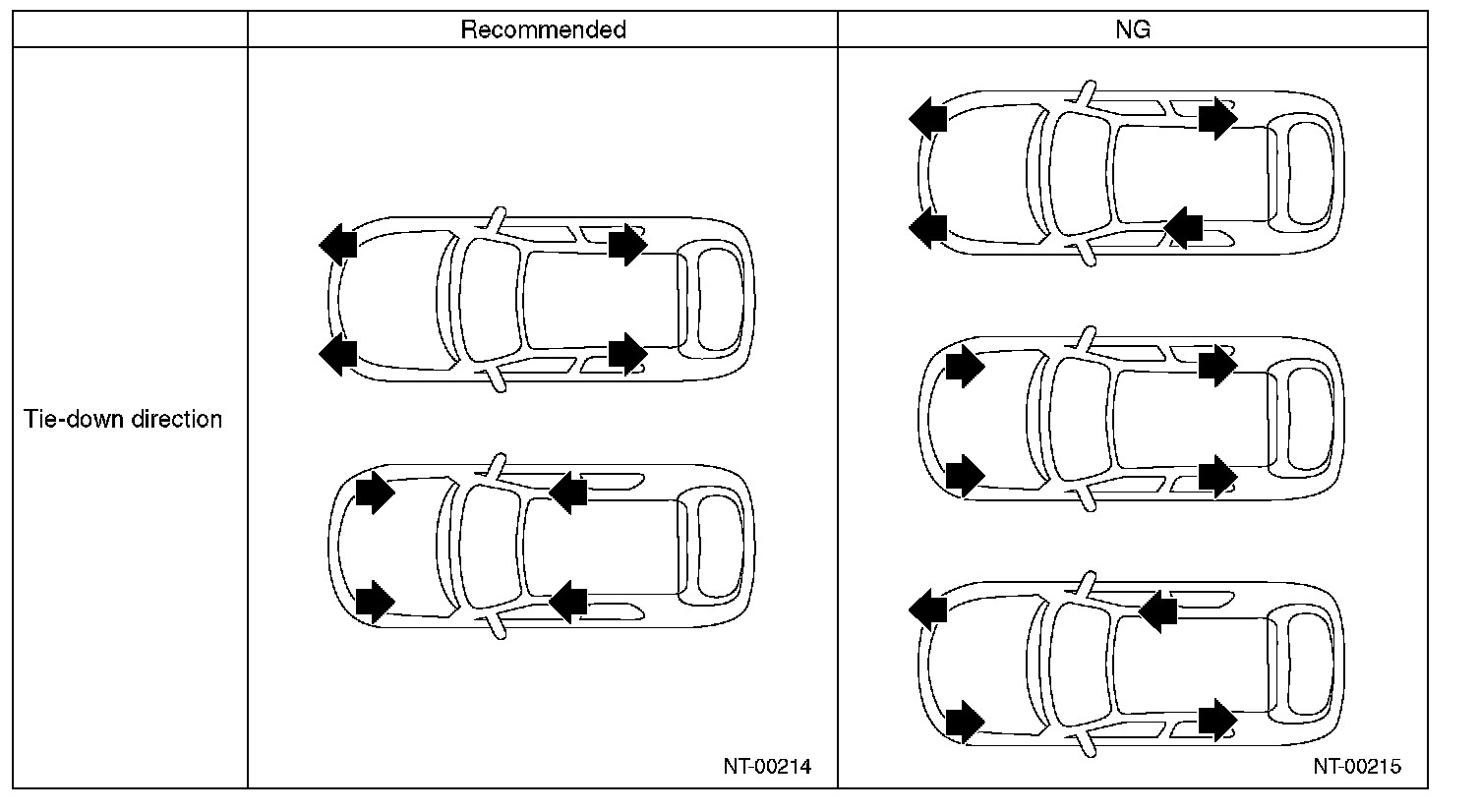 | | Recommended | NG |
|---|---|---|
| Tie-down direction | NT-00214 | NT-00215 |