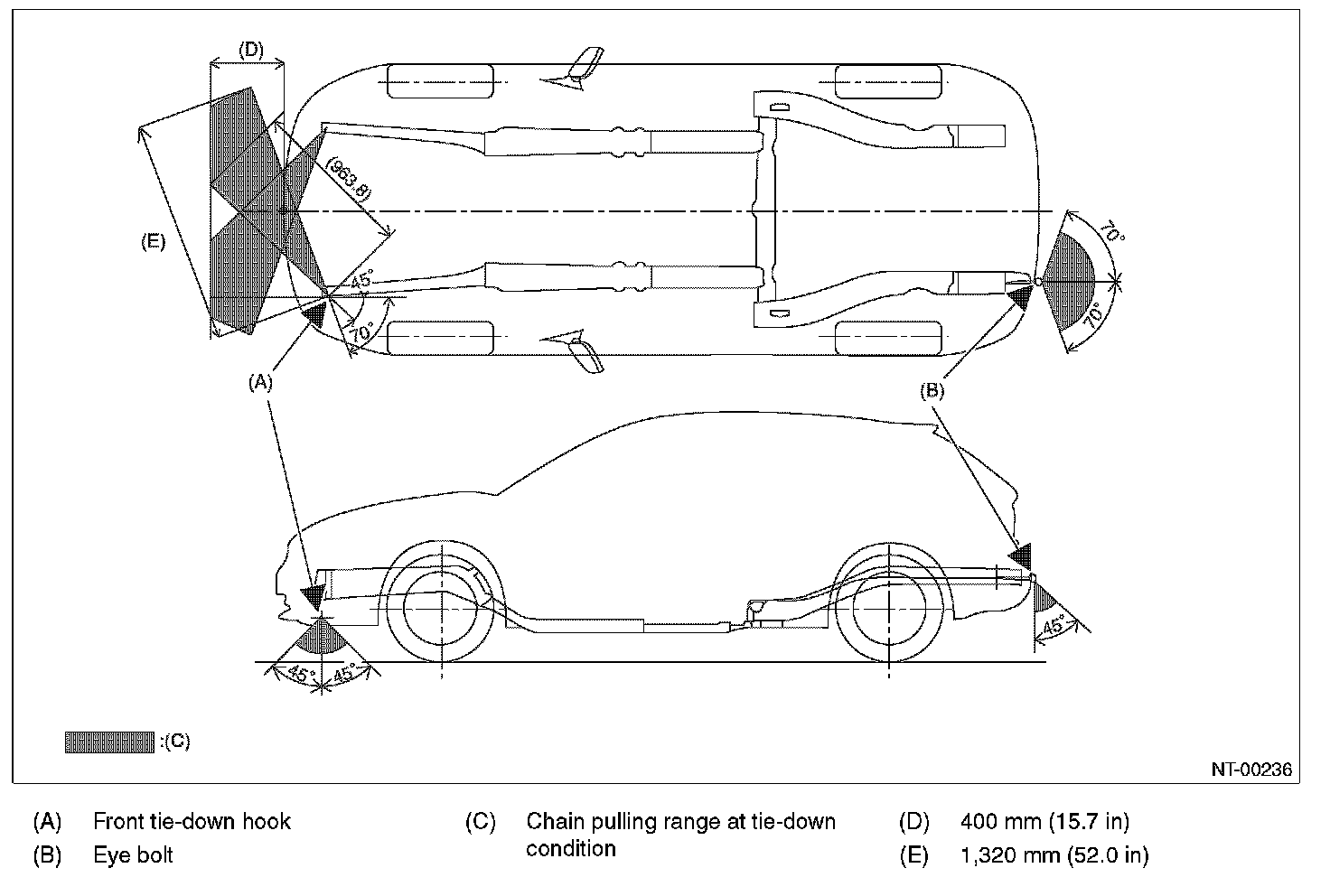 (D)
(963.8)
(E)
45°
70°
70°
70°
(A)
(B)
45°
45°
45°
:(C)
NT-00236

(A) Front tie-down hook
(B) Eye bolt
(C) Chain pulling range at tie-down condition
(D) 400 mm (15.7 in)
(E) 1,320 mm (52.0 in)