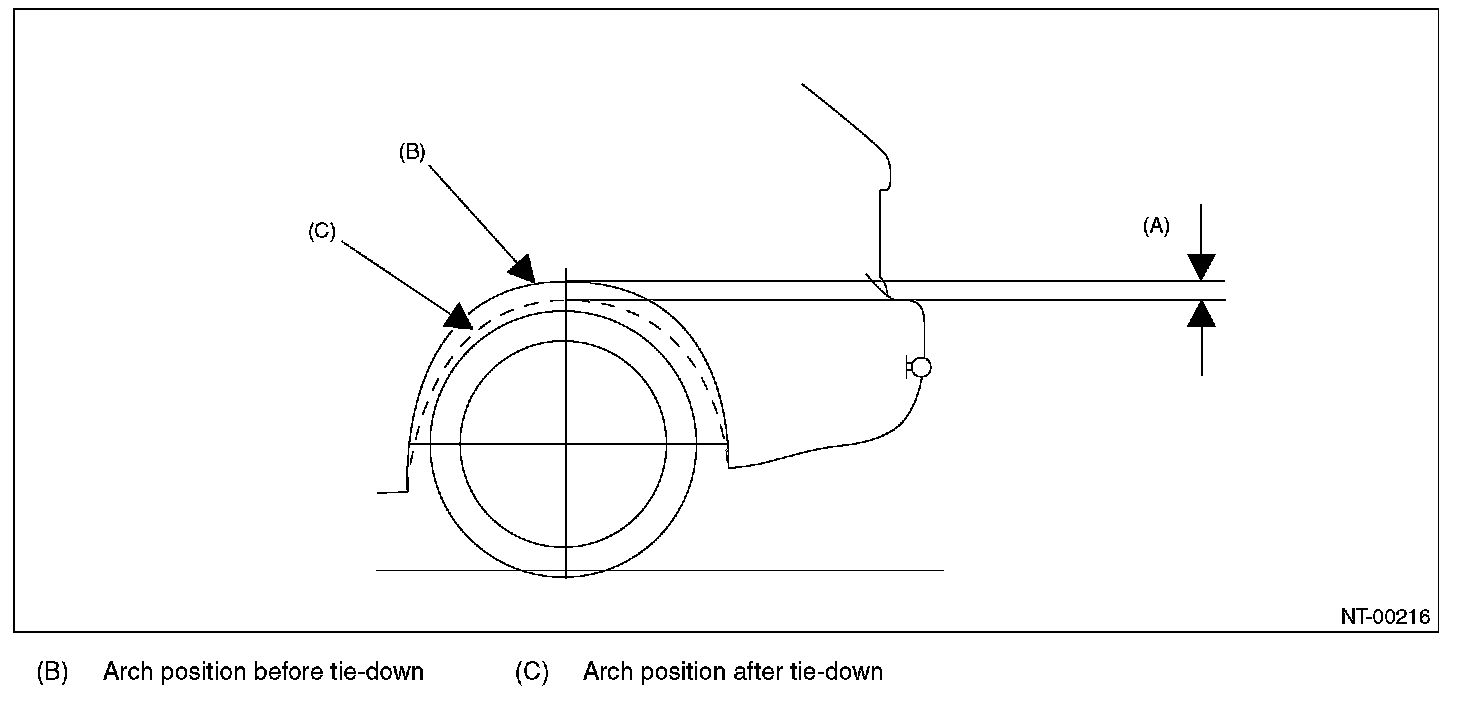 (B)

(C)

(A)

NT-00216

(B) Arch position before tie-down

(C) Arch position after tie-down