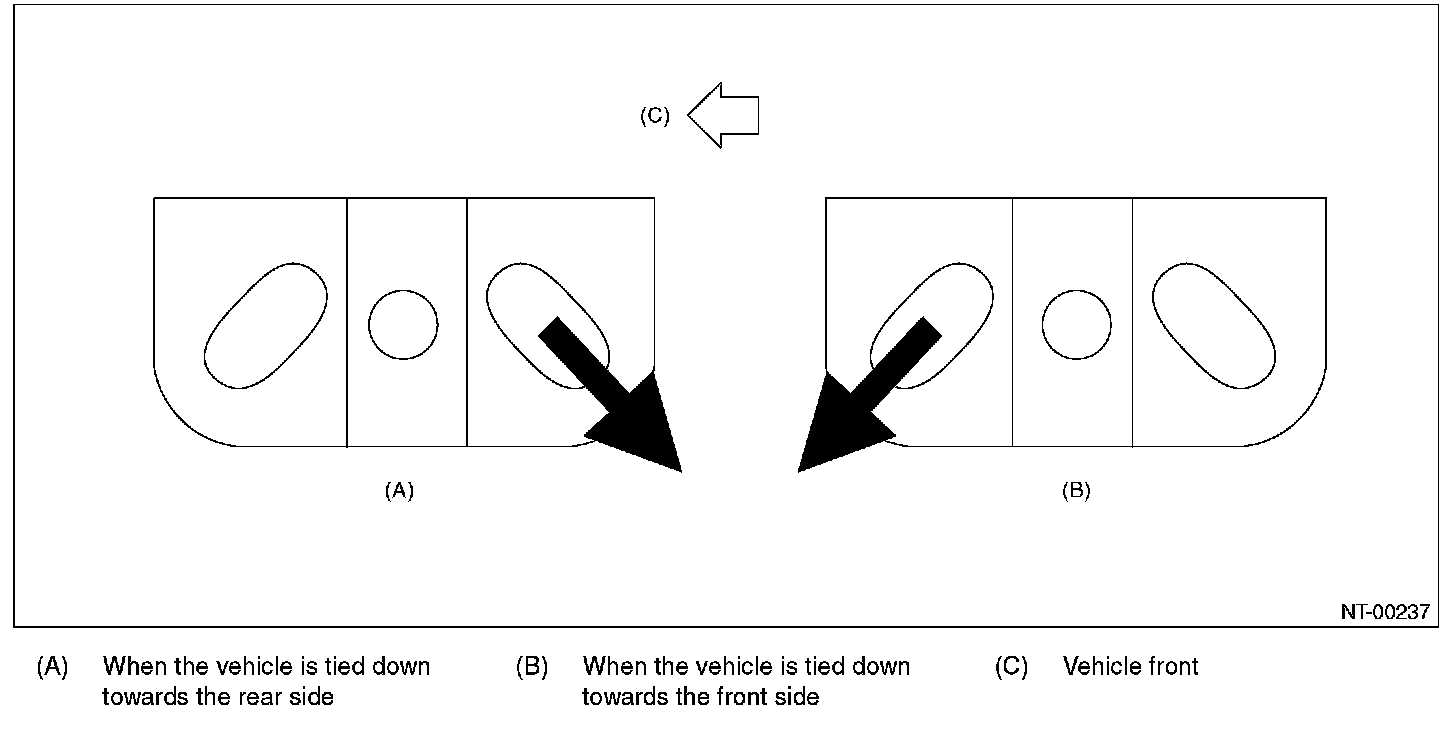 (C)

(A)

(B)

NT-00237

(A) When the vehicle is tied down towards the rear side

(B) When the vehicle is tied down towards the front side

(C) Vehicle front