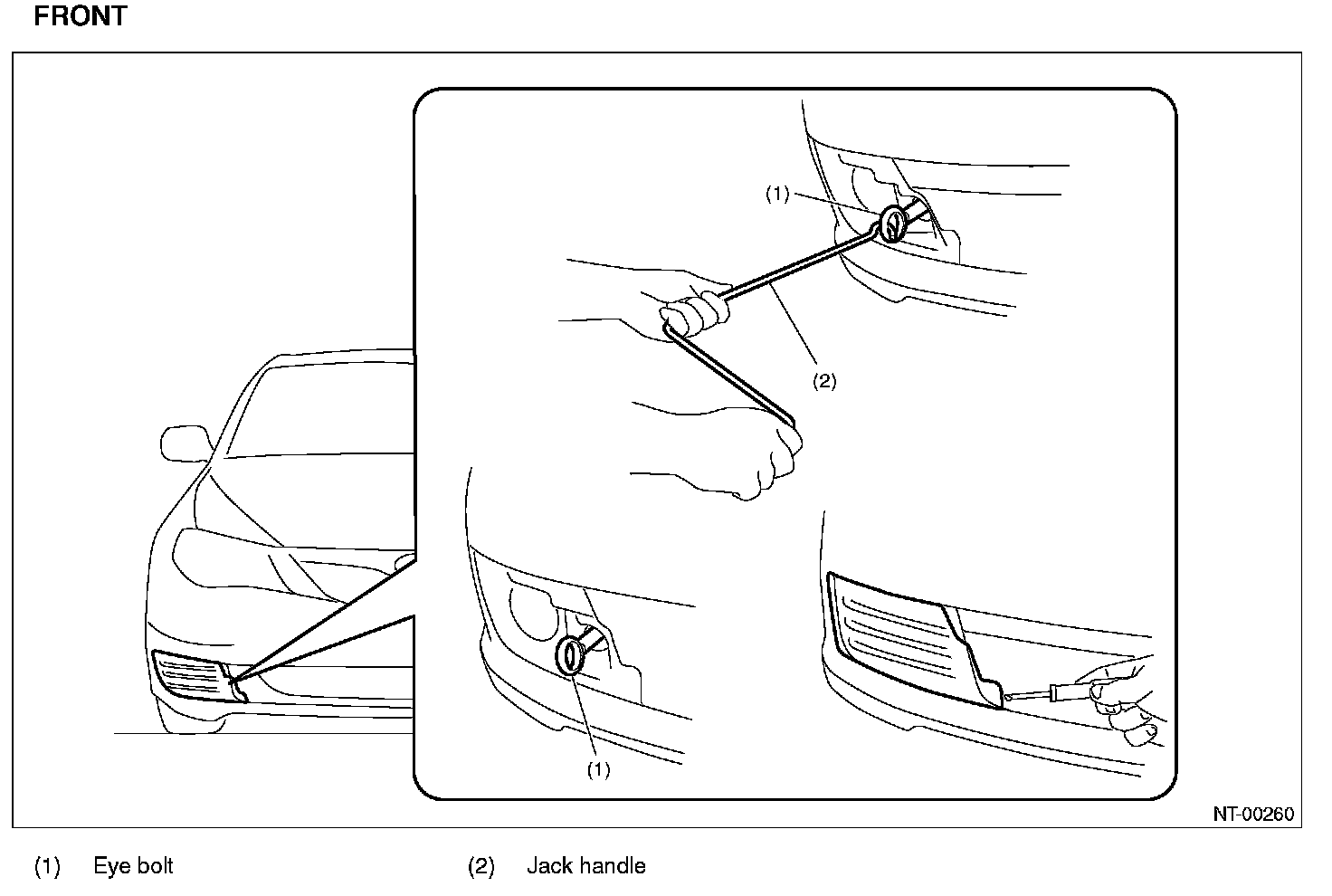 FRONT

(1)

(2)

(1)

NT-00260

(1) Eye bolt

(2) Jack handle