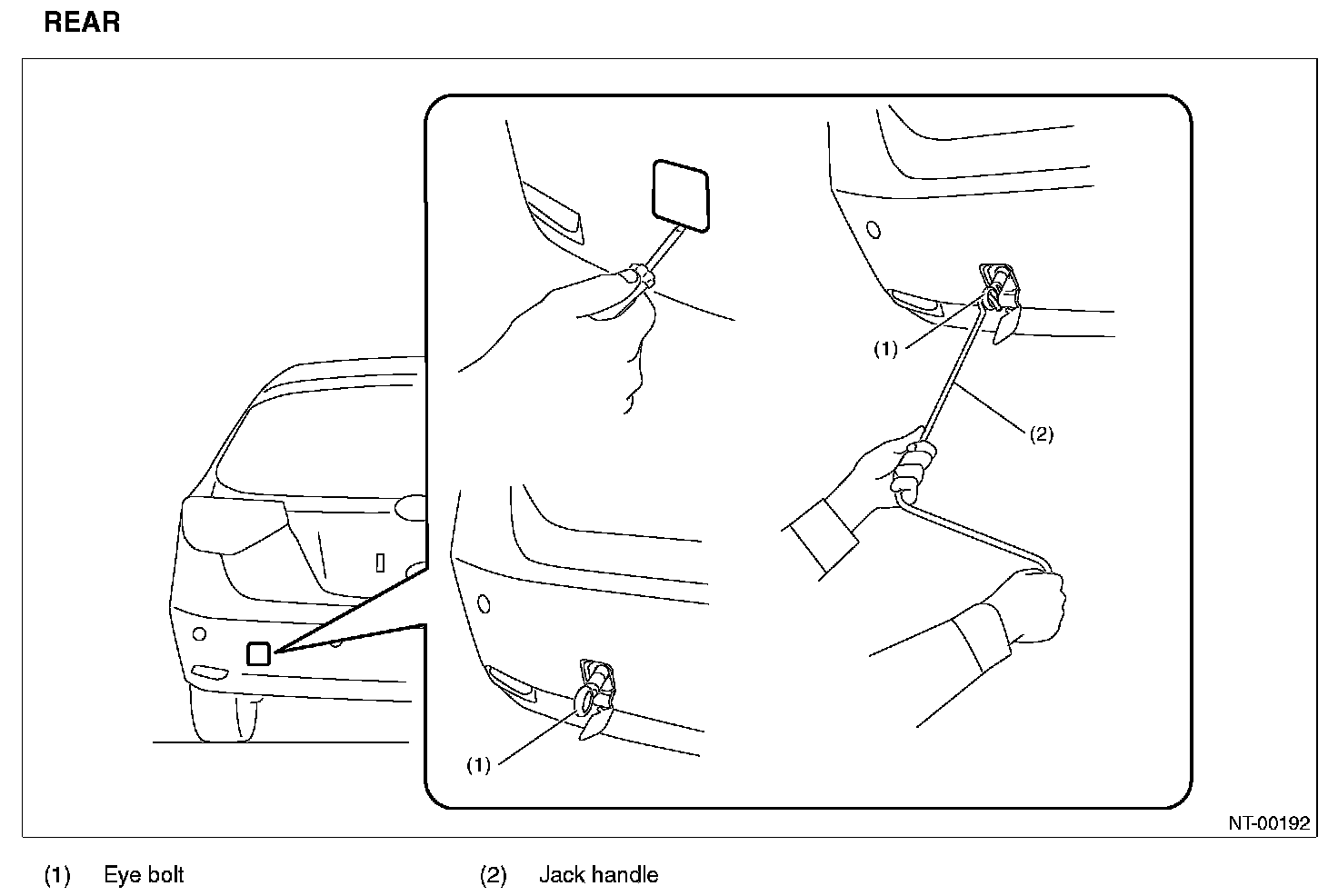 REAR

(1)

(2)

(1)

NT-00192

(1) Eye bolt

(2) Jack handle