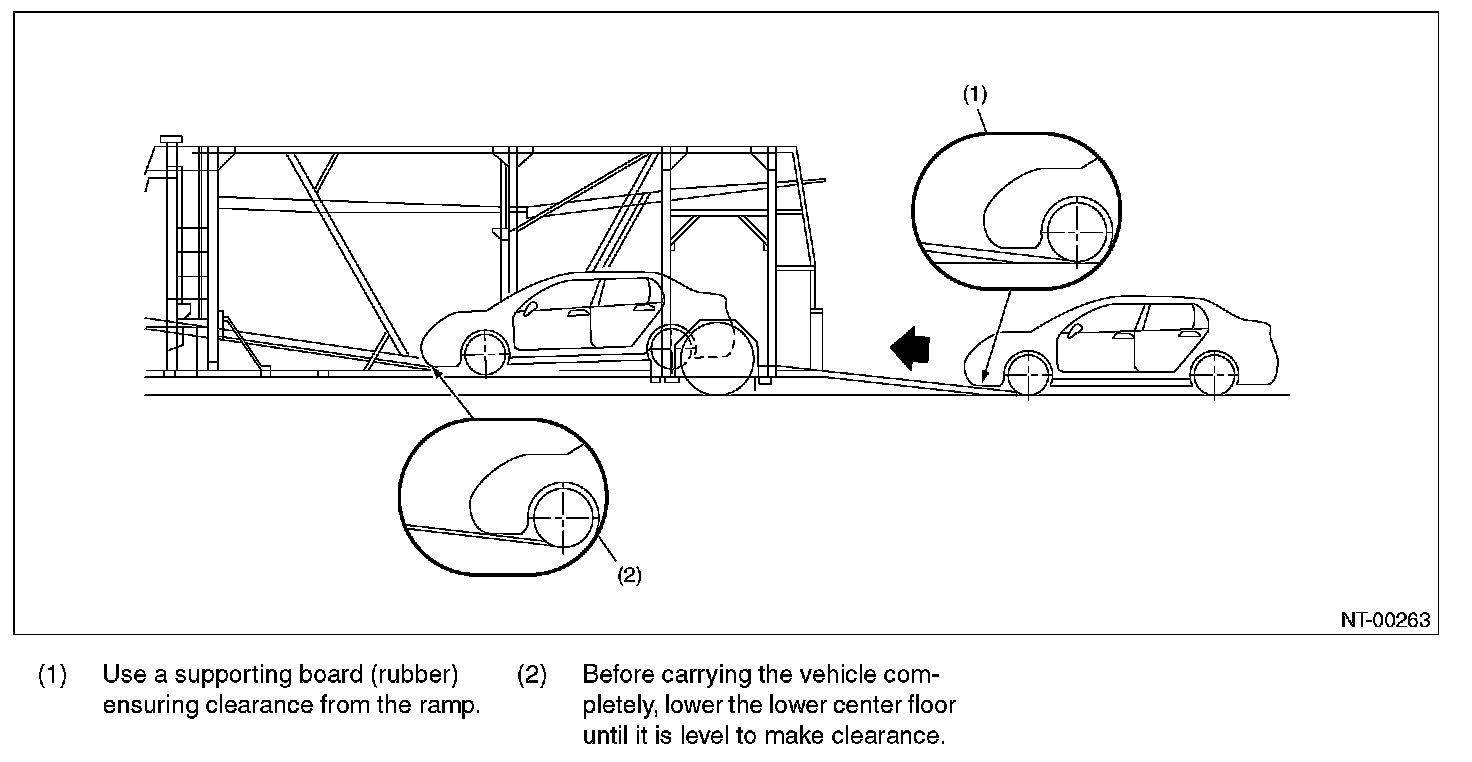 (1)

(2)

NT-00263

(1) Use a supporting board (rubber) ensuring clearance from the ramp.

(2) Before carrying the vehicle completely, lower the lower center floor until it is level to make clearance.