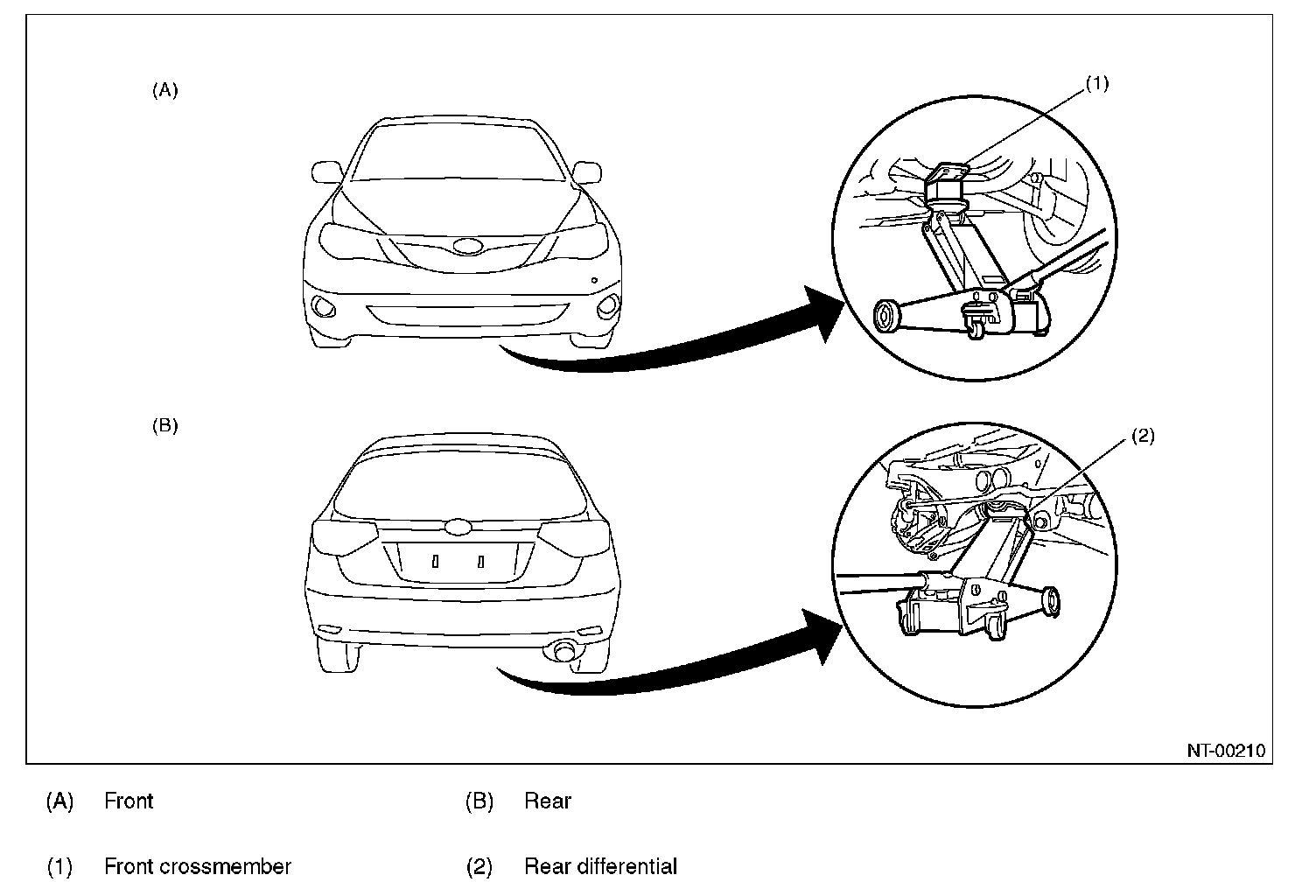 (A)

(1)

(B)

(2)

NT-00210

(A) Front

(B) Rear

(1) Front crossmember

(2) Rear differential