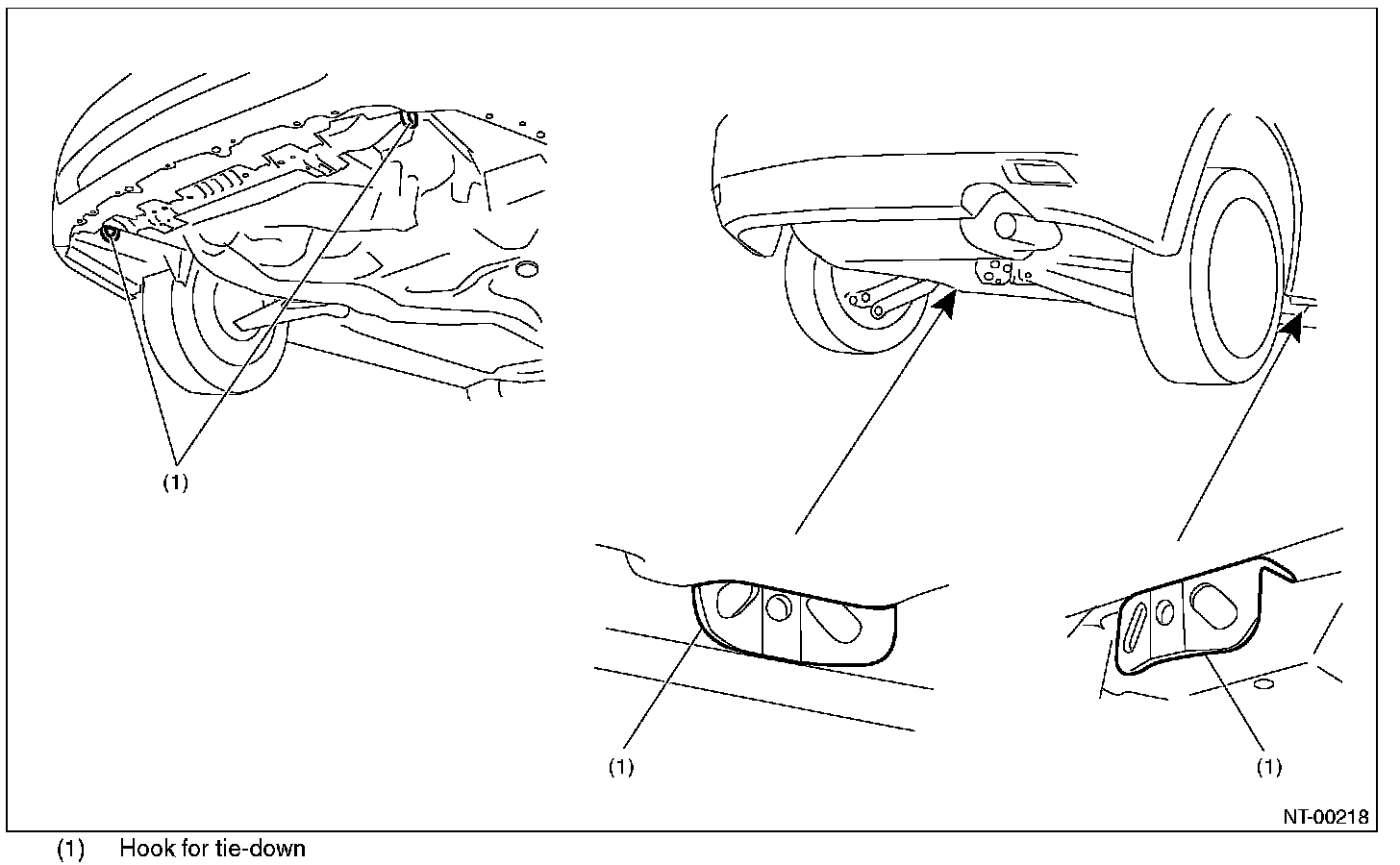 (1)

(1)

(1)

NT-00218

(1) Hook for tie-down