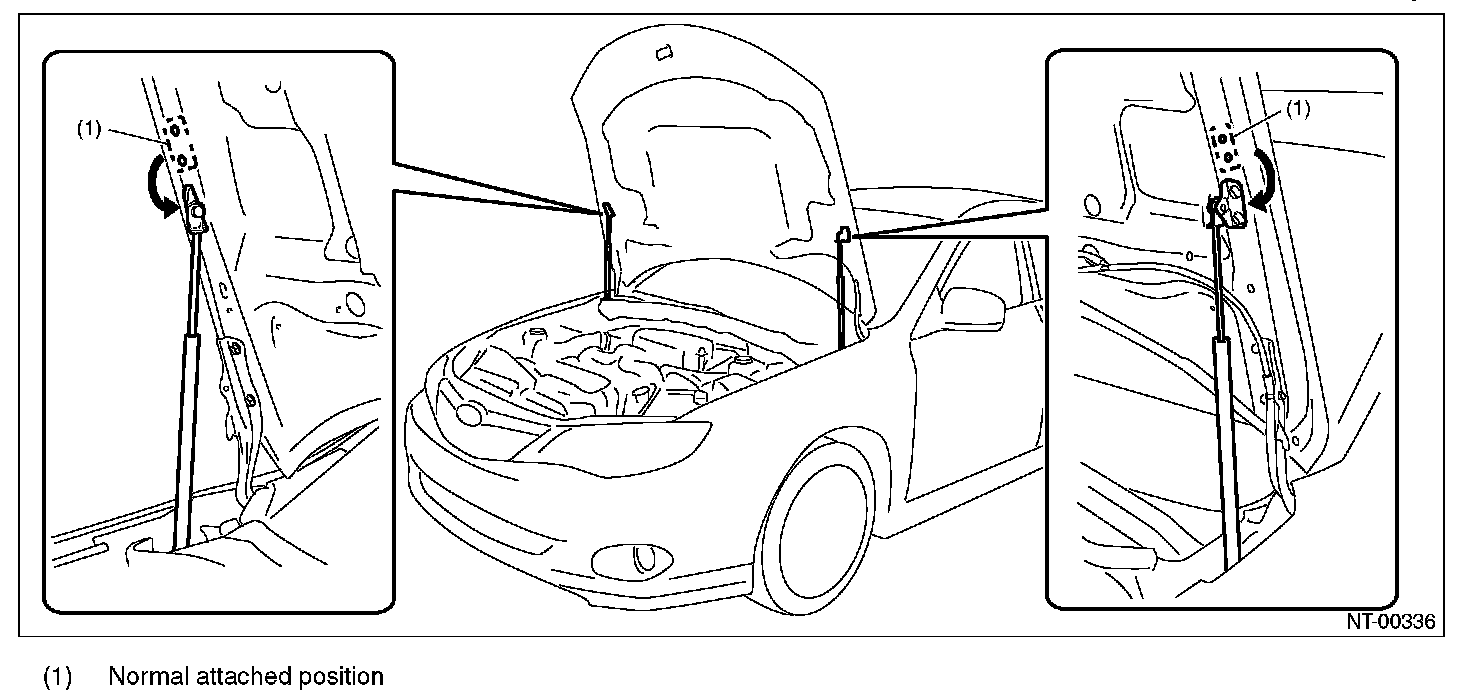 (1)

(1)

NT-00336

(1) Normal attached position