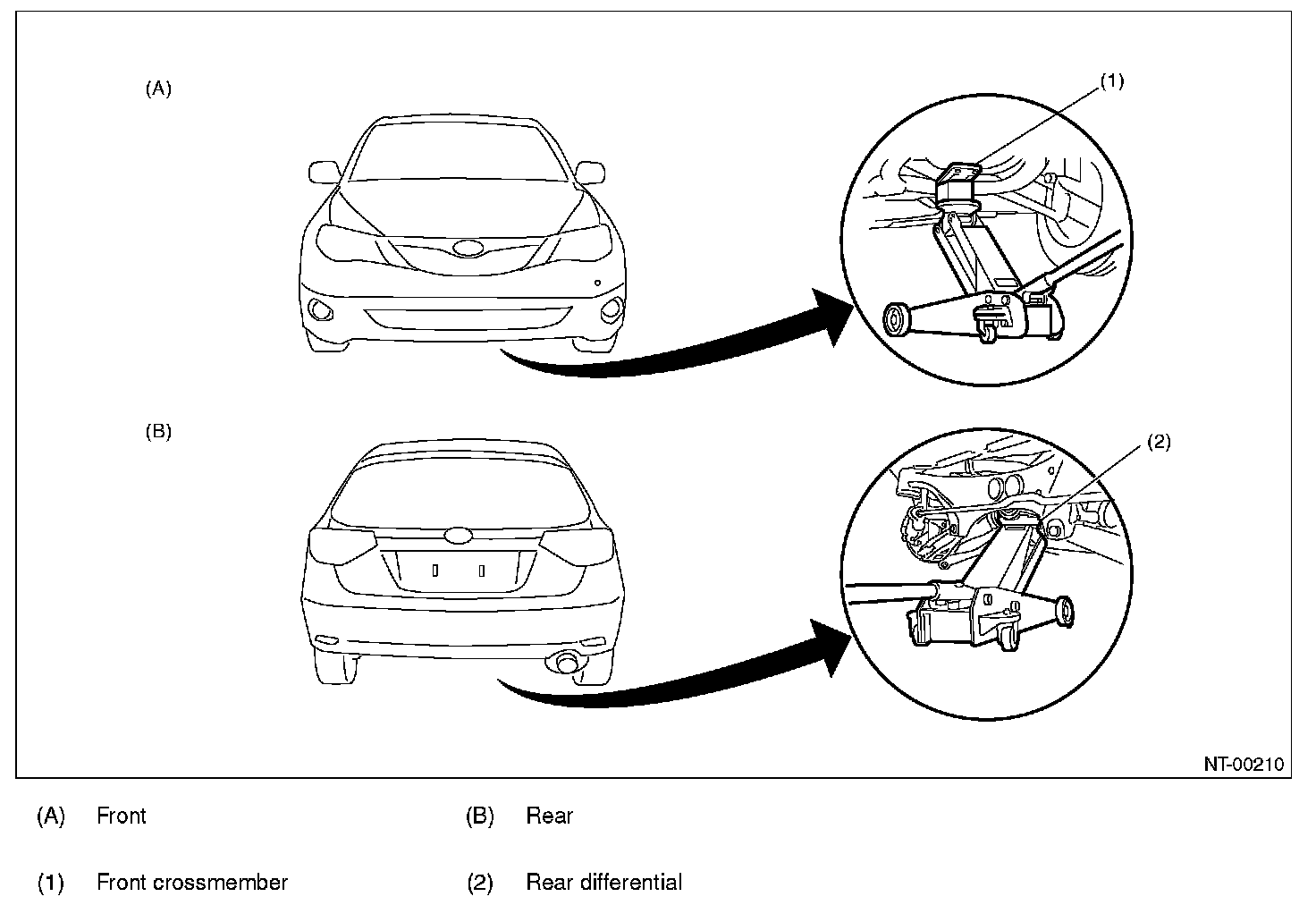 (A)

(1)

(B)

(2)

NT-00210

(A) Front

(B) Rear

(1) Front crossmember

(2) Rear differential