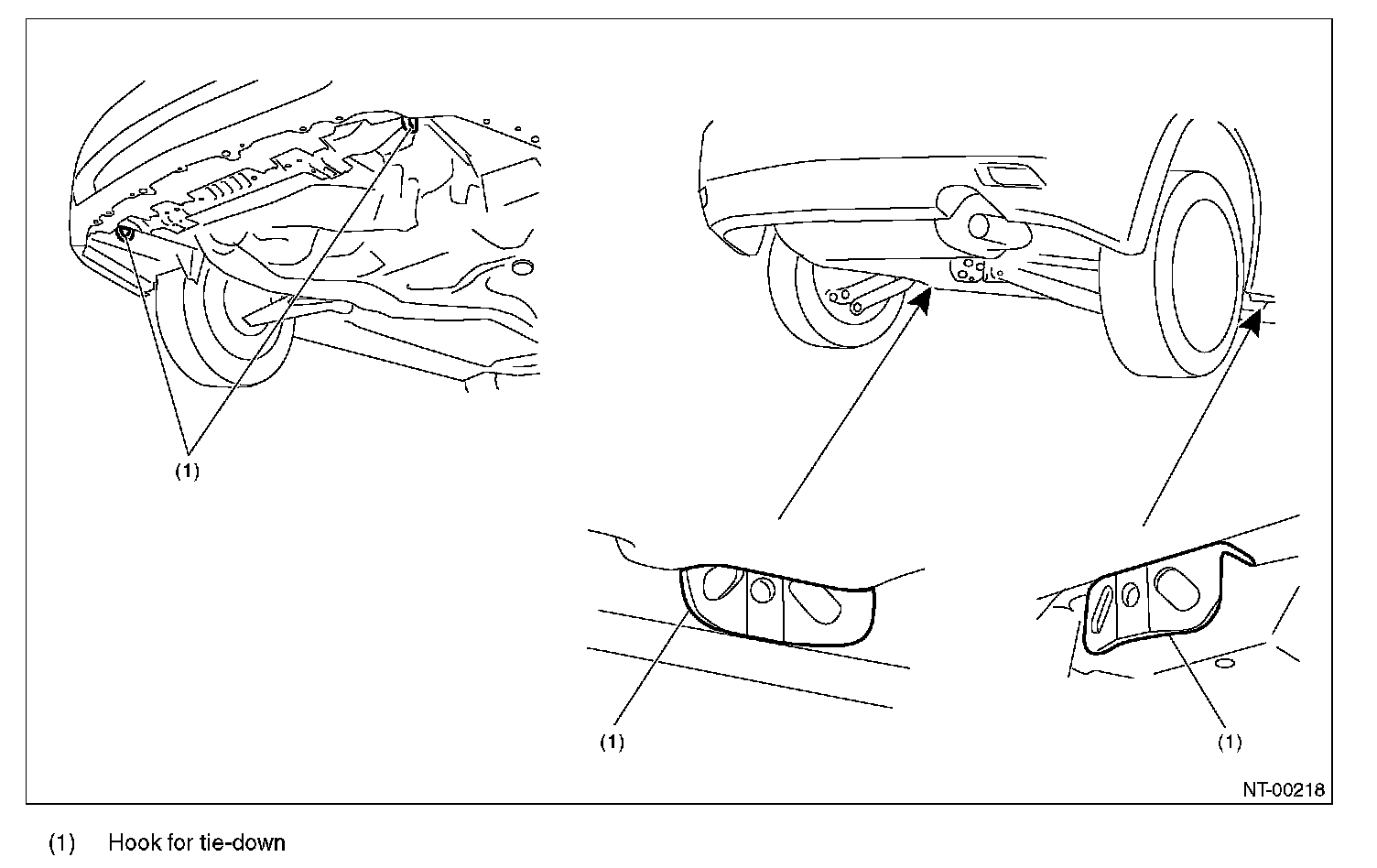 (1)

(1)

(1)

NT-00218

(1) Hook for tie-down