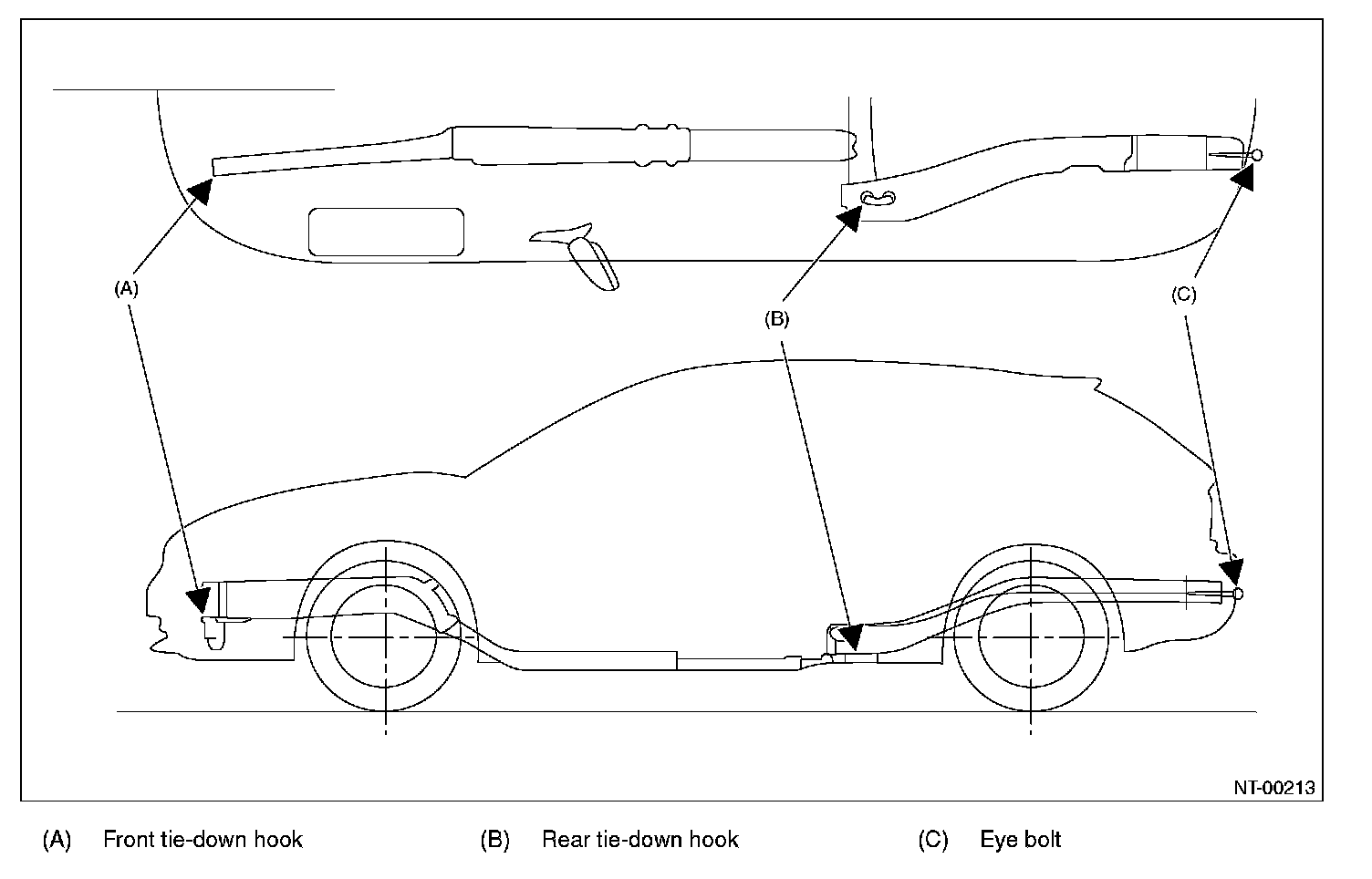 (A)

(B)

(C)

NT-00213

(A) Front tie-down hook (B) Rear tie-down hook (C) Eye bolt