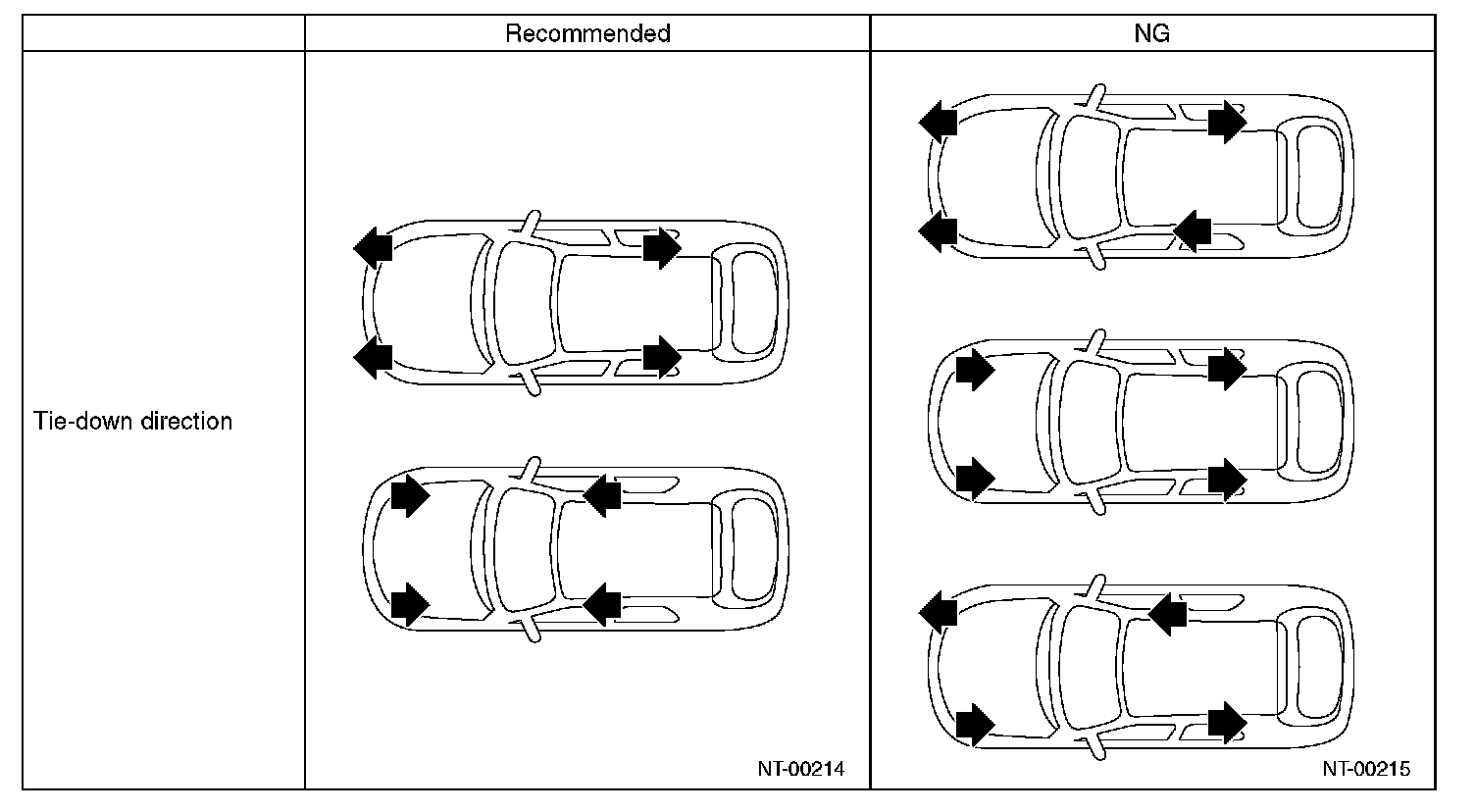 | | Recommended | NG |
|---|---|---|
| Tie-down direction | NT-00214 | NT-00215 |