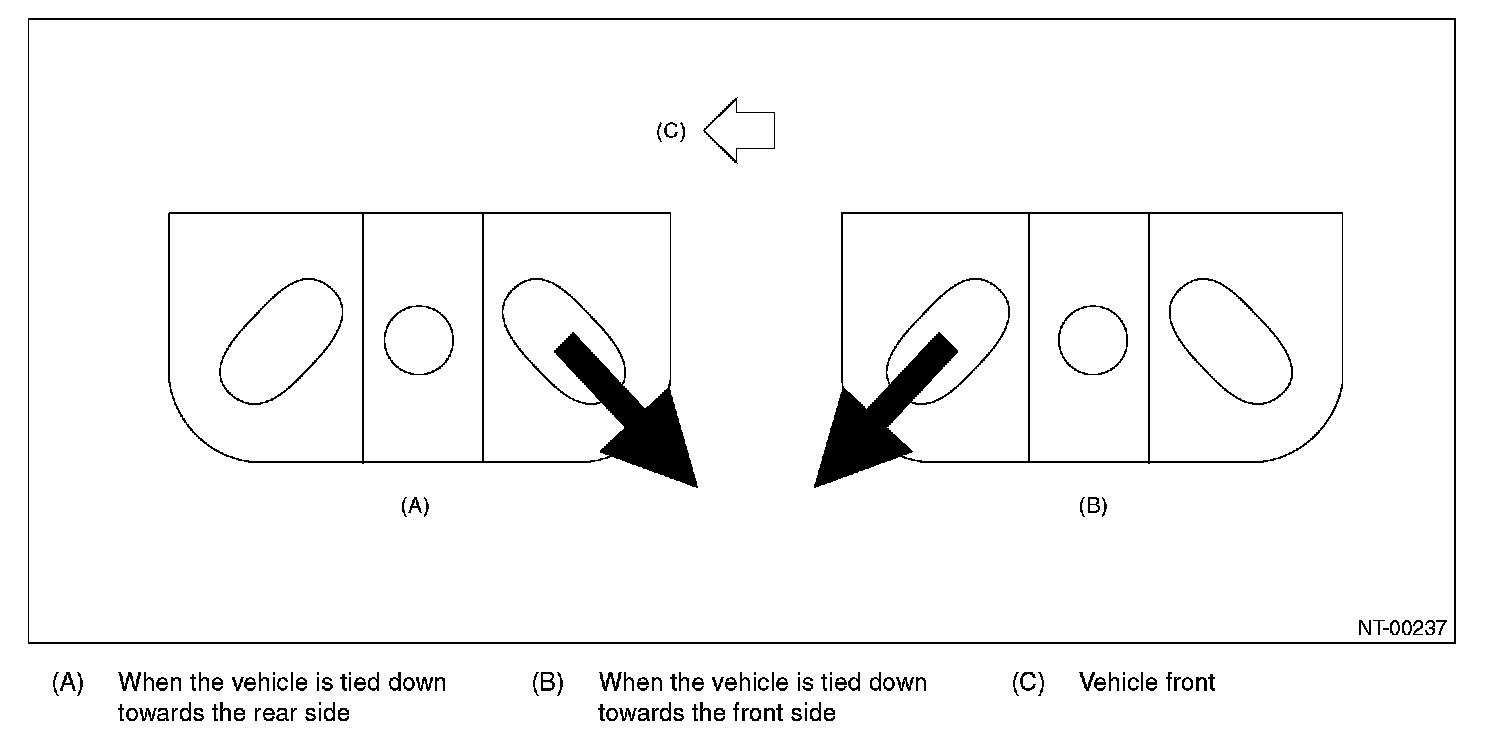 (C)

(A)

(B)

NT-00237

(A) When the vehicle is tied down towards the rear side

(B) When the vehicle is tied down towards the front side

(C) Vehicle front