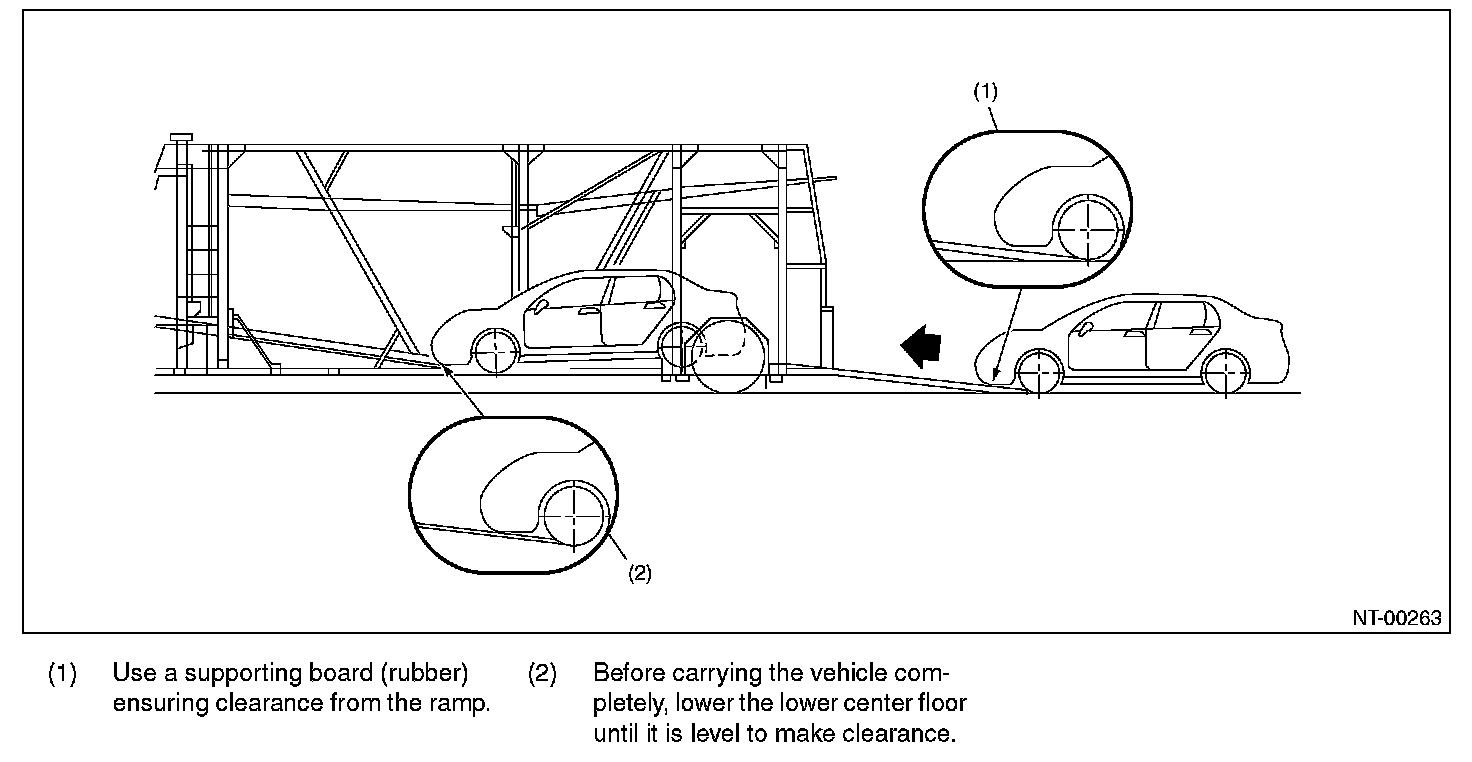 (1)

(2)

NT-00263

(1) Use a supporting board (rubber) ensuring clearance from the ramp.

(2) Before carrying the vehicle completely, lower the lower center floor until it is level to make clearance.