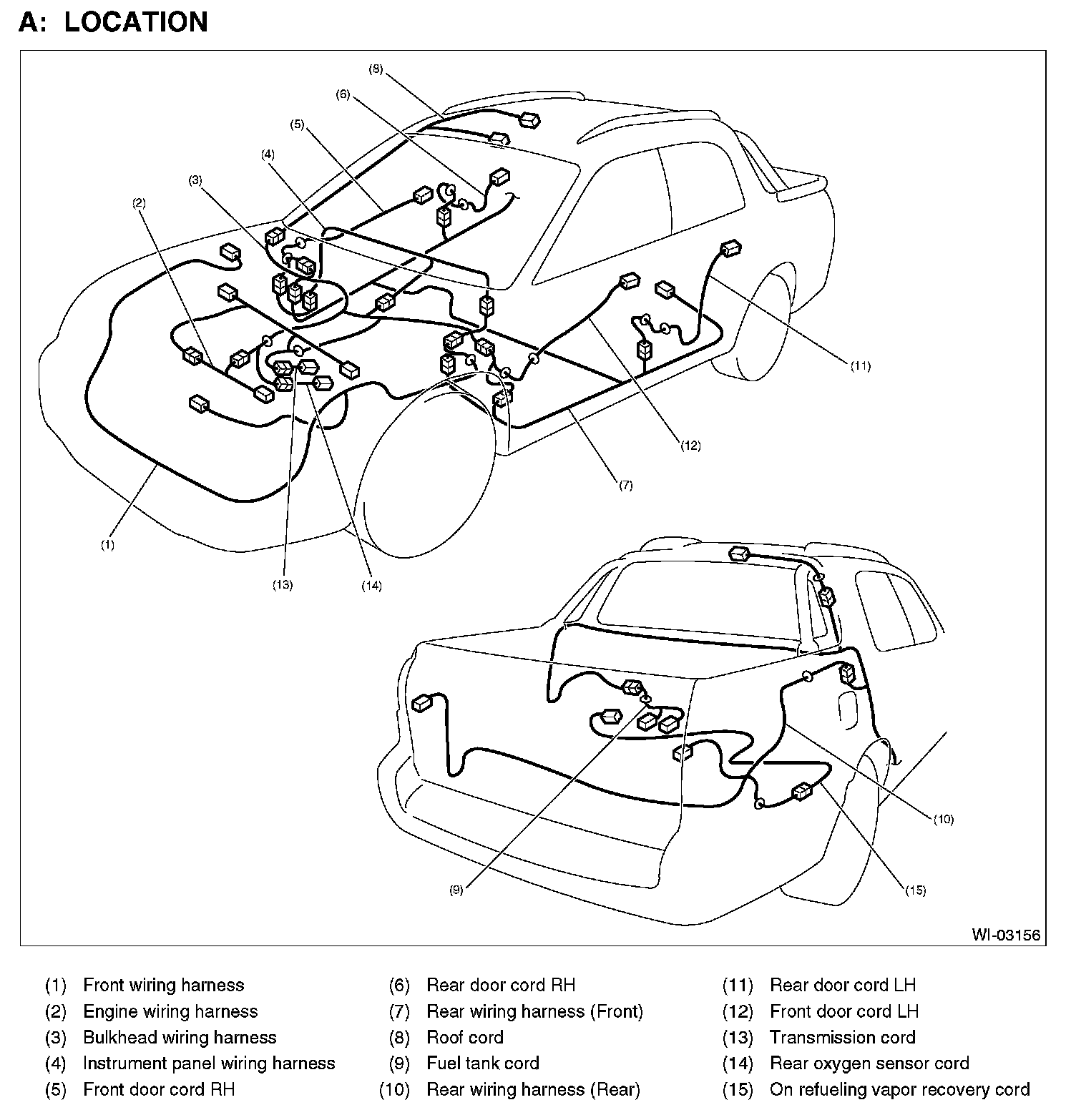 A: LOCATION

(8)
(6)
(5)
(4)
(3)
(2)
(11)
(12)
(7)
(1)
(13)
(14)
(10)
(9)
(15)

WI-03156

(1) Front wiring harness
(2) Engine wiring harness
(3) Bulkhead wiring harness
(4) Instrument panel wiring harness
(5) Front door cord RH
(6) Rear door cord RH
(7) Rear wiring harness (Front)
(8) Roof cord
(9) Fuel tank cord
(10) Rear wiring harness (Rear)
(11) Rear door cord LH
(12) Front door cord LH
(13) Transmission cord
(14) Rear oxygen sensor cord
(15) On refueling vapor recovery cord