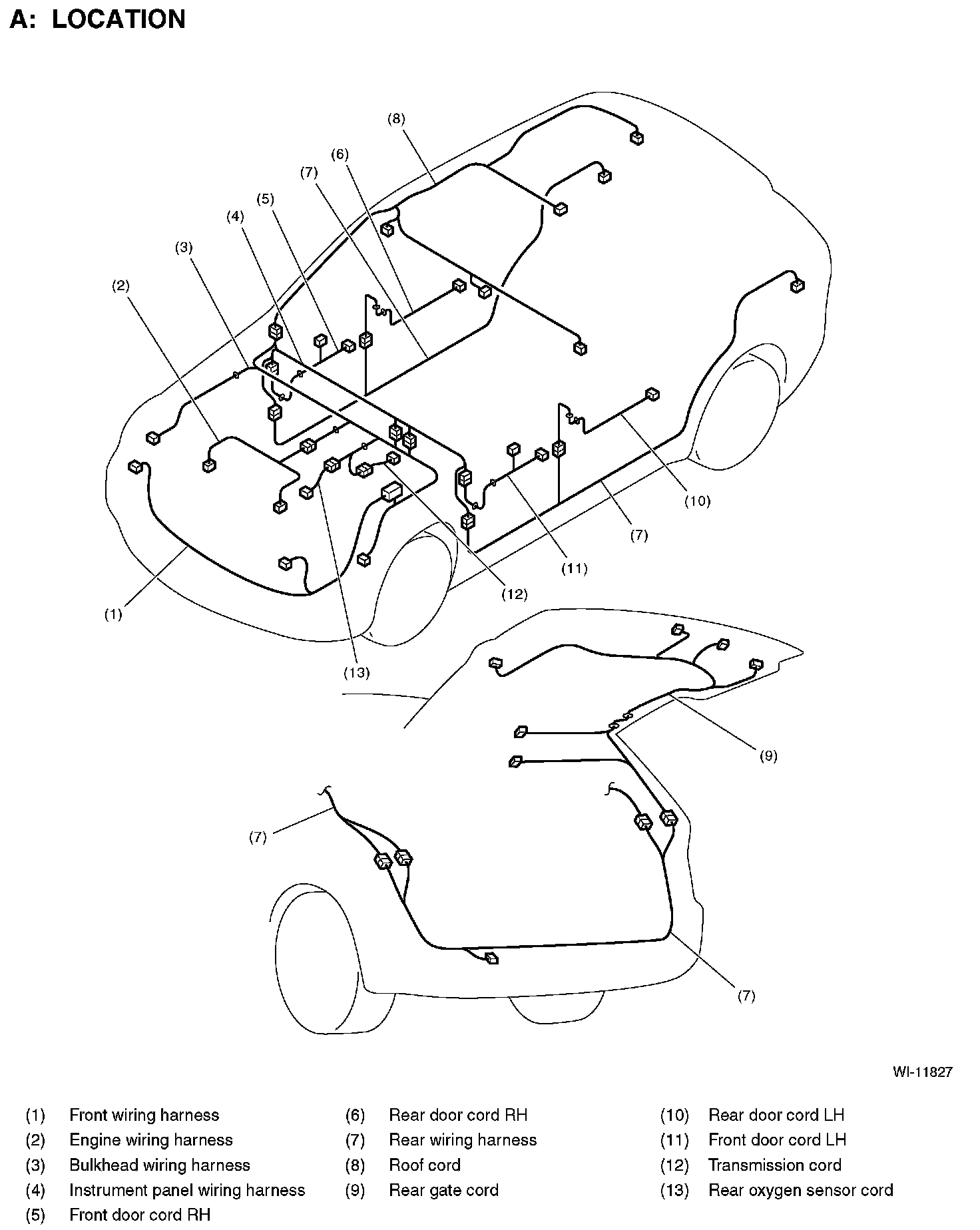 A: LOCATION

(8)
(6)
(7)
(5)
(4)
(3)
(2)
(10)
(7)
(11)
(12)
(1)
(13)
(9)
(7)
(7)

WI-11827

(1) Front wiring harness
(2) Engine wiring harness
(3) Bulkhead wiring harness
(4) Instrument panel wiring harness
(5) Front door cord RH

(6) Rear door cord RH
(7) Rear wiring harness
(8) Roof cord
(9) Rear gate cord

(10) Rear door cord LH
(11) Front door cord LH
(12) Transmission cord
(13) Rear oxygen sensor cord