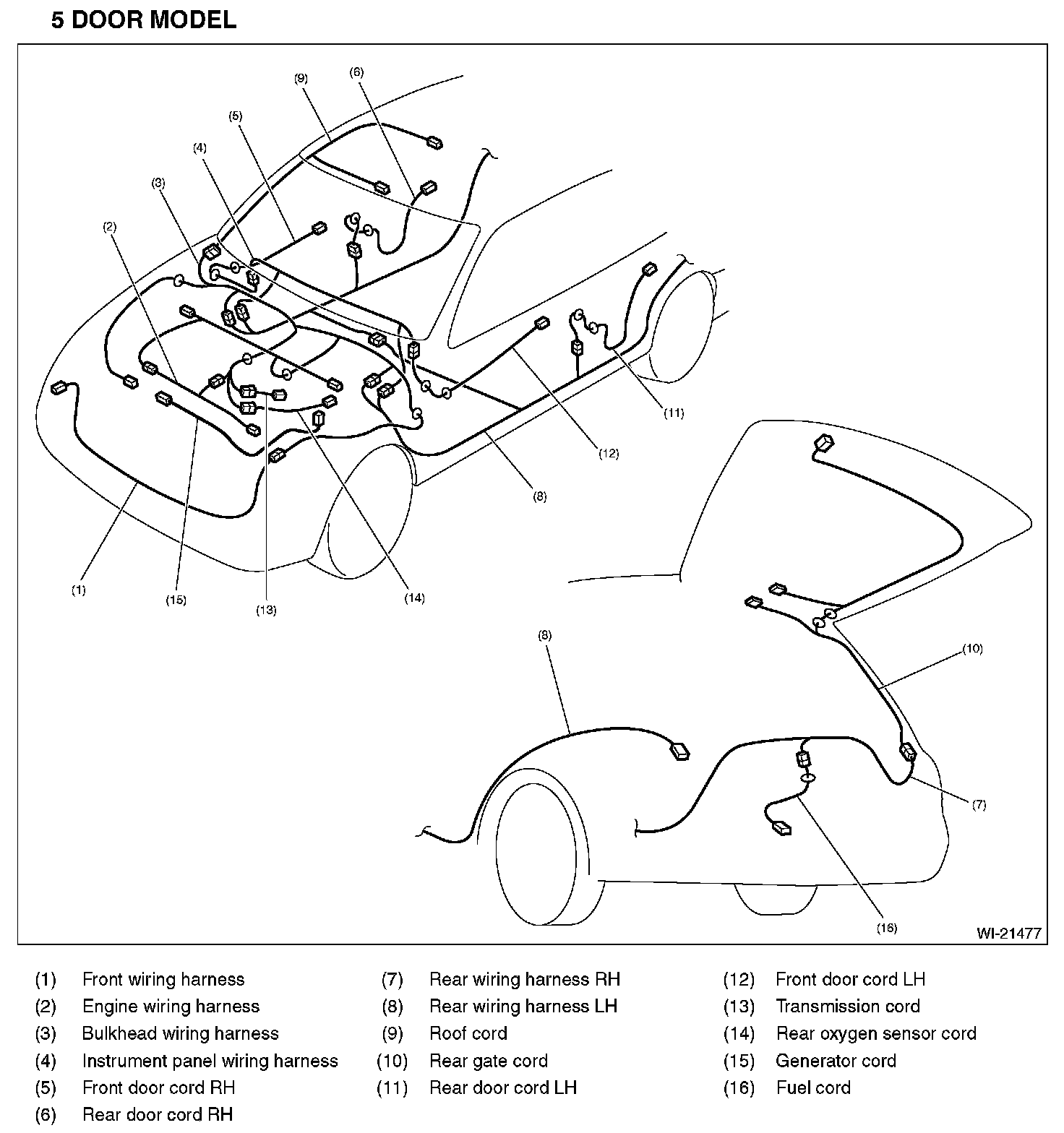 5 DOOR MODEL

(9)
(6)
(5)
(4)
(3)
(2)
(11)
(12)
(8)
(1)
(15)
(13)
(14)
(8)
(10)
(7)
(16)
WI-21477

(1) Front wiring harness
(2) Engine wiring harness
(3) Bulkhead wiring harness
(4) Instrument panel wiring harness
(5) Front door cord RH
(6) Rear door cord RH

(7) Rear wiring harness RH
(8) Rear wiring harness LH
(9) Roof cord
(10) Rear gate cord
(11) Rear door cord LH

(12) Front door cord LH
(13) Transmission cord
(14) Rear oxygen sensor cord
(15) Generator cord
(16) Fuel cord