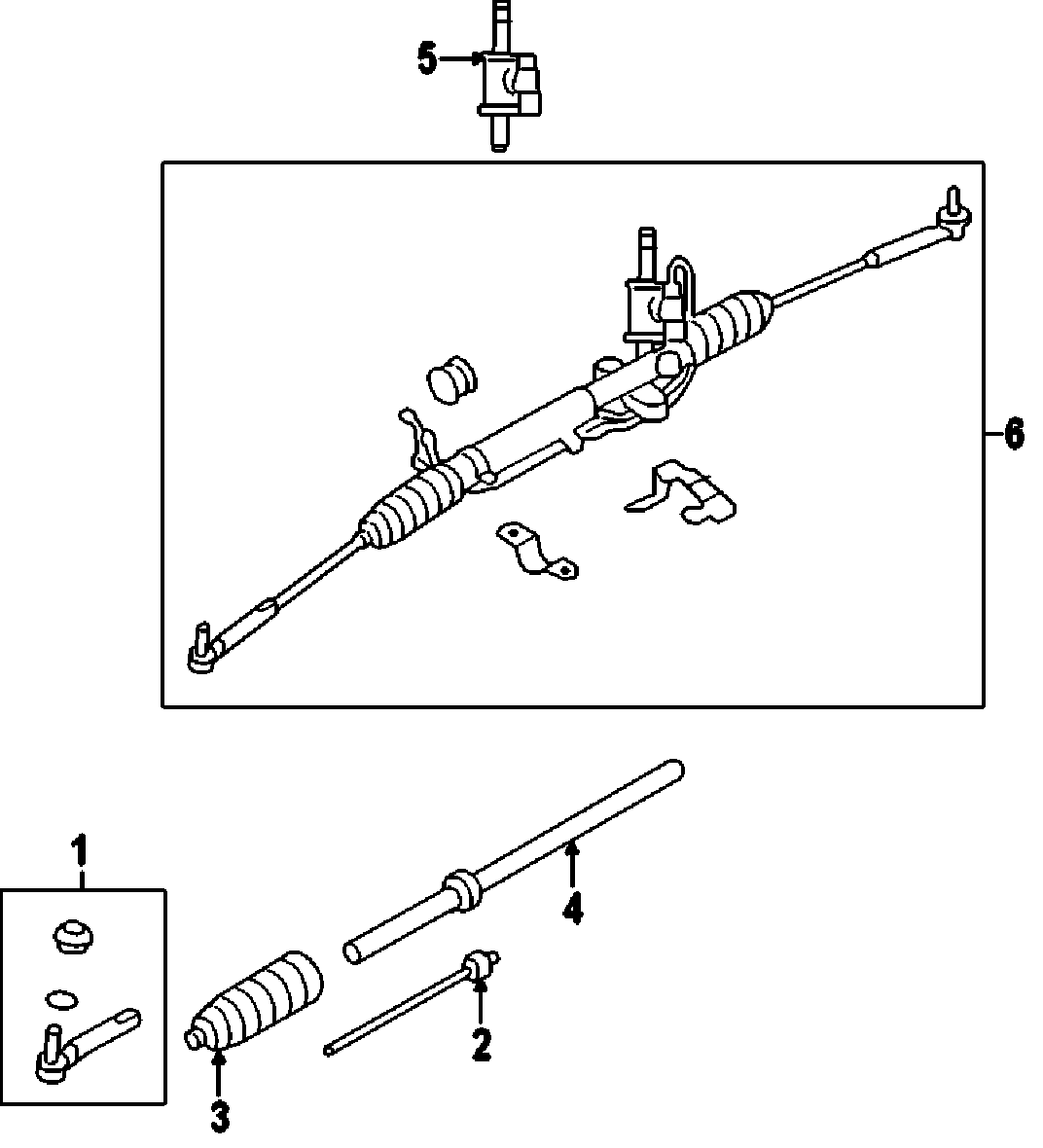 5
6
1
4
2
3