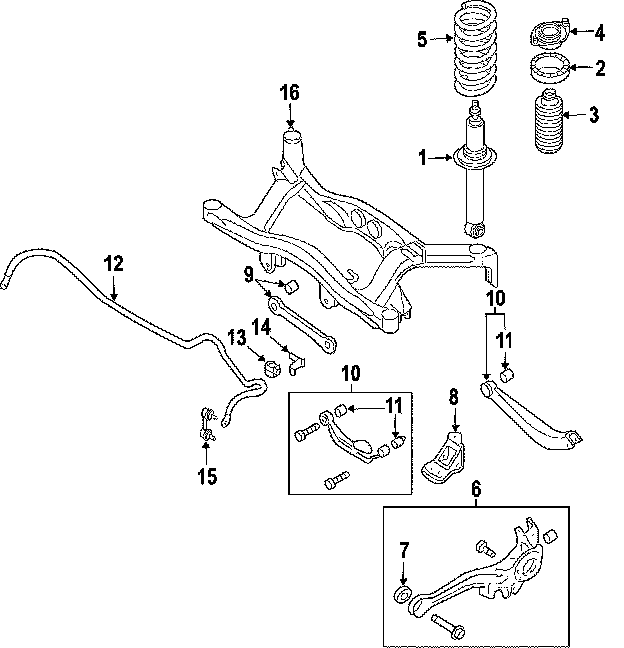 5
4
2
3
16
1
12
9
10
11
13
14
10
11
8
15
6
7