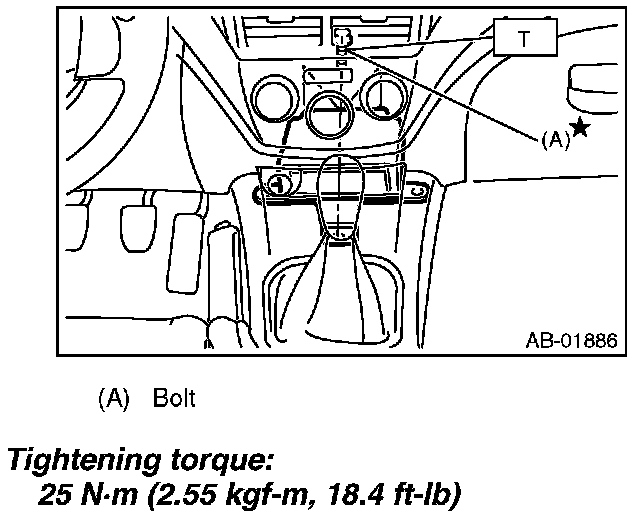 T

(A)★

AB-01886

(A) Bolt

Tightening torque:
25 N·m (2.55 kgf-m, 18.4 ft-lb)