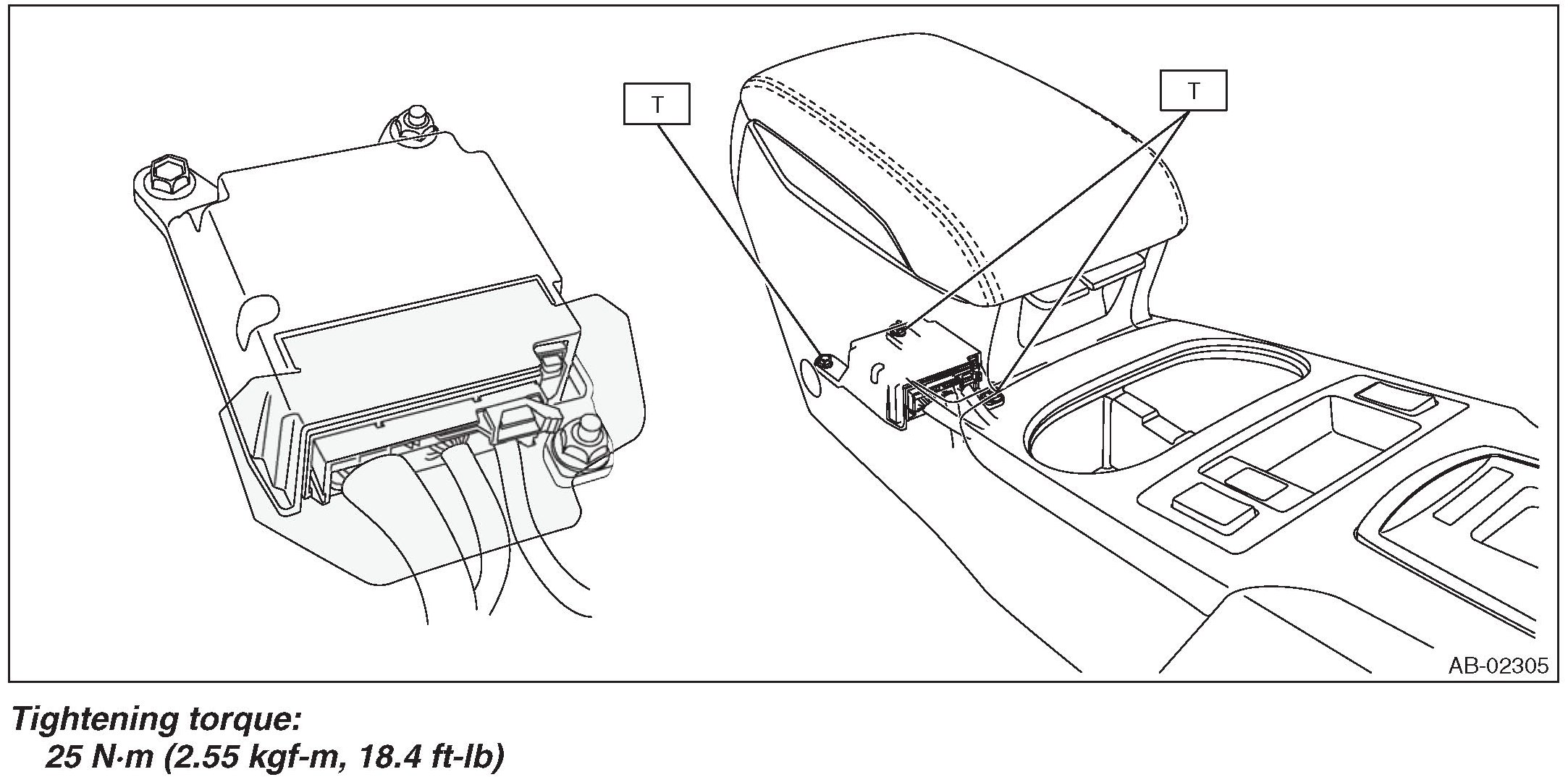 T

T

AB-02305

Tightening torque:
25 N·m (2.55 kgf-m, 18.4 ft-lb)