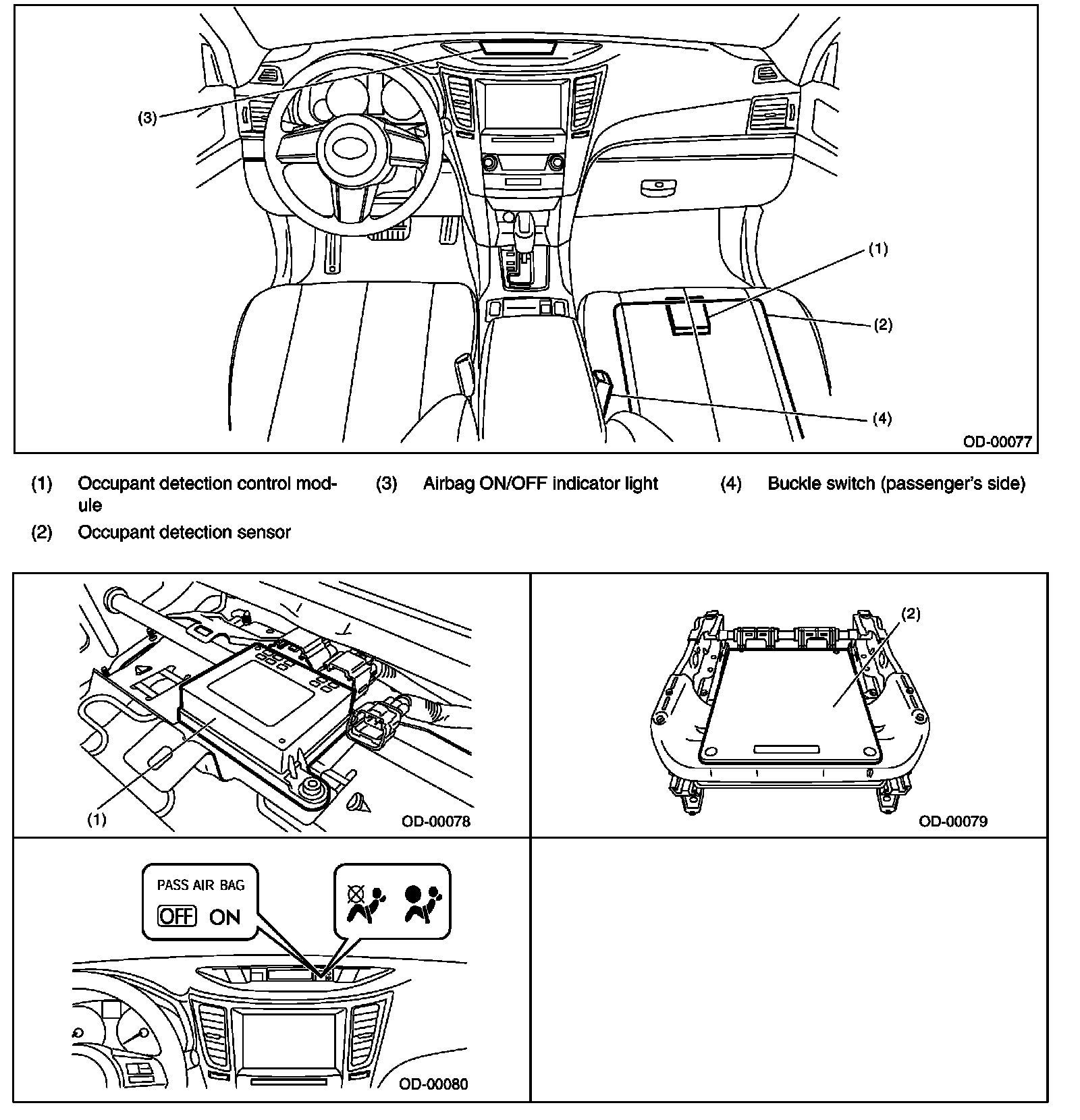 (3)

(1)

(2)

(4)

OD-00077

(1) Occupant detection control module

(2) Occupant detection sensor

(3) Airbag ON/OFF indicator light

(4) Buckle switch (passenger's side)

(1)

OD-00078

(2)

OD-00079

PASS AIR BAG

OFF ON

OD-00080