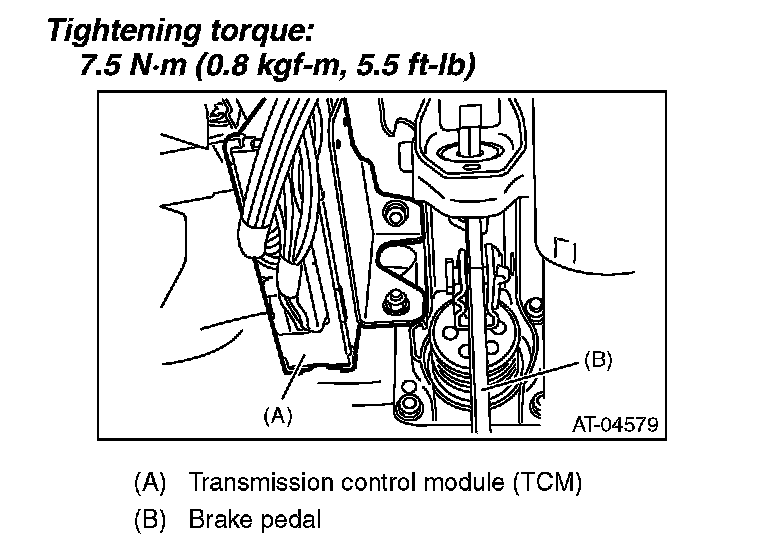 Tightening torque:
7.5 N·m (0.8 kgf-m, 5.5 ft-lb)

(B)

(A)

AT-04579

(A) Transmission control module (TCM)
(B) Brake pedal