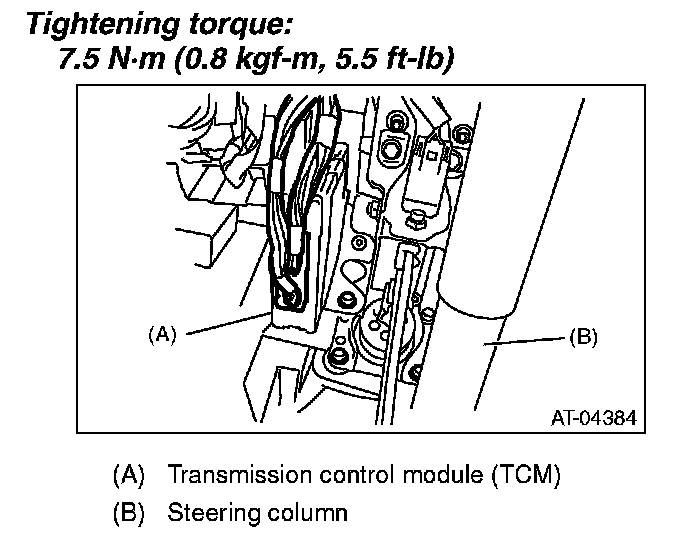 Tightening torque:
7.5 N·m (0.8 kgf-m, 5.5 ft-lb)

(A)

(B)

AT-04384

(A) Transmission control module (TCM)
(B) Steering column