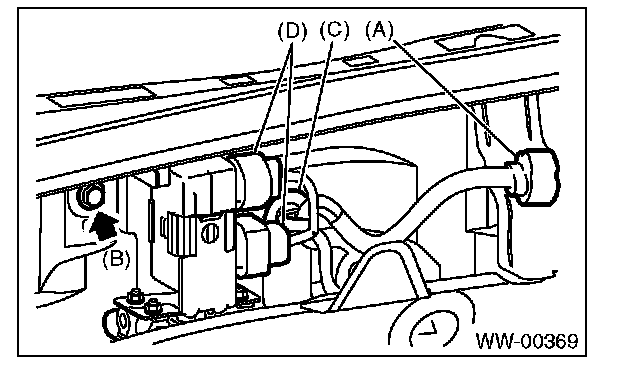 (D) (C) (A)
(B)
WW-00369